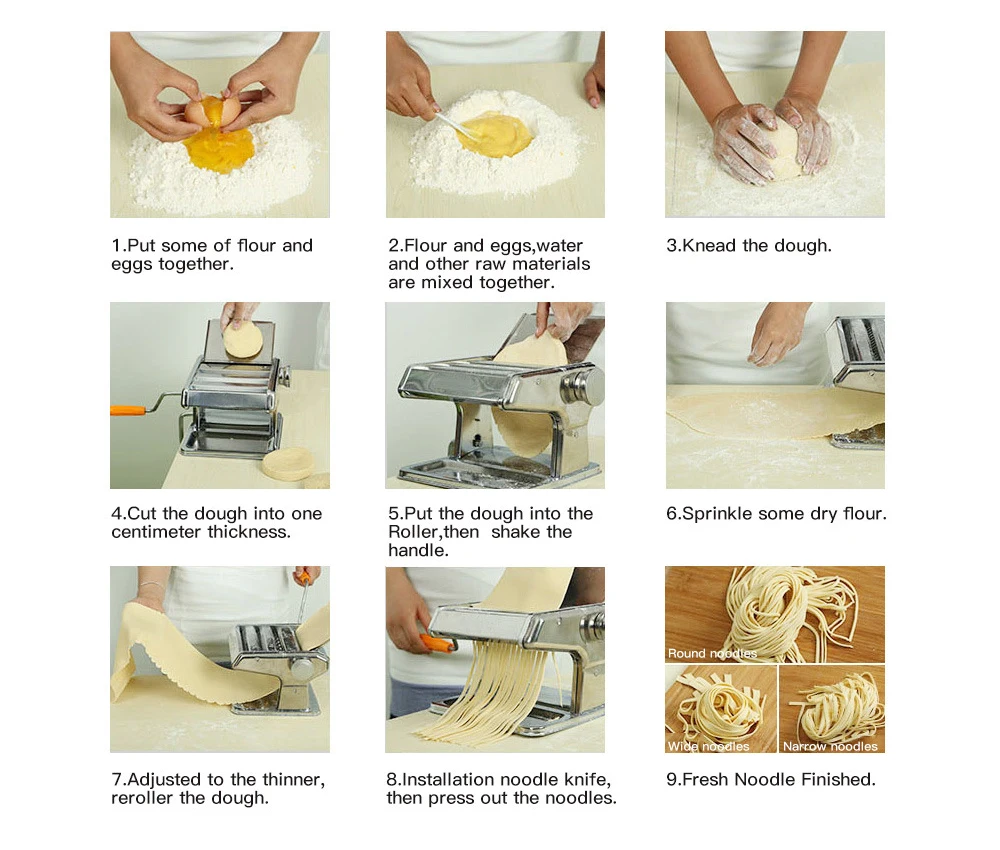 1.Put some of flour and eggs together.

2.Flour and eggs,water and other raw materials are mixed together.

3.Knead the dough.

4.Cut the dough into one centimeter thickness.

5.Put the dough into the Roller,then shake the handle.

6.Sprinkle some dry flour.

7.Adjusted to the thinner, reroller the dough.

8.Installation noodle knife, then press out the noodles.

Round noodles

Wide noodles

Narrow noodles

9.Fresh Noodle Finished.