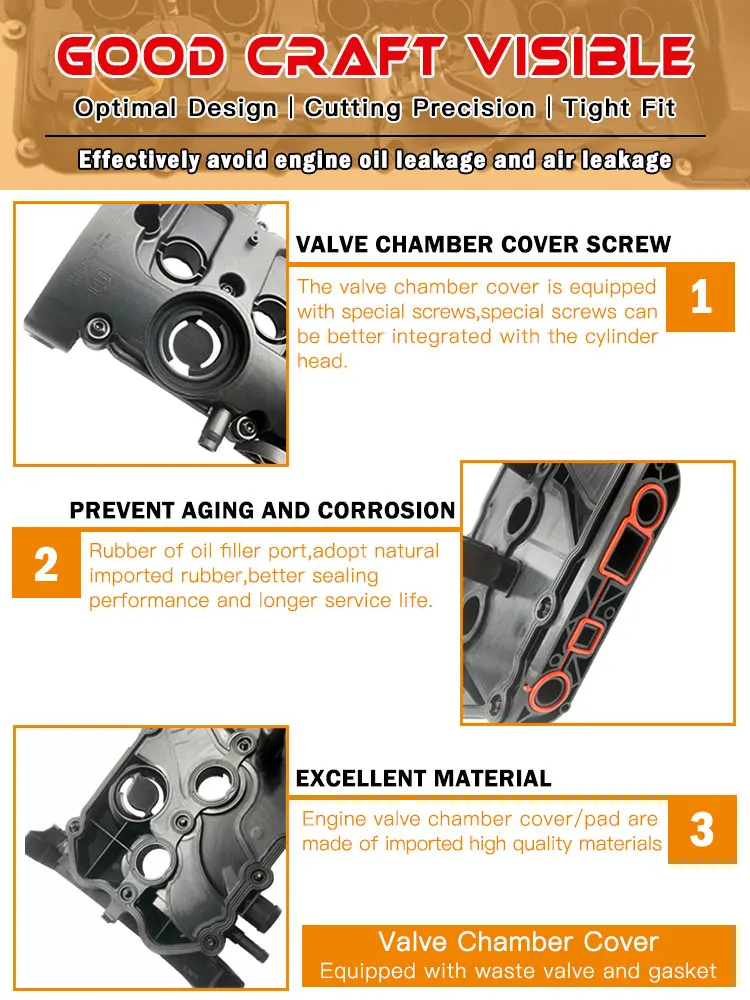 GOOD CRAFT VISIBLE

Optimal Design | Cutting Precision | Tight Fit

Effectively avoid engine oil leakage and air leakage

VALVE CHAMBER COVER SCREW

The valve chamber cover is equipped with special screws,special screws can be better integrated with the cylinder head.

1

PREVENT AGING AND CORROSION

2

Rubber of oil filler port,adopt natural imported rubber,better sealing performance and longer service life.

EXCELLENT MATERIAL

Engine valve chamber cover/pad are made of imported high quality materials

3

Valve Chamber Cover
Equipped with waste valve and gasket