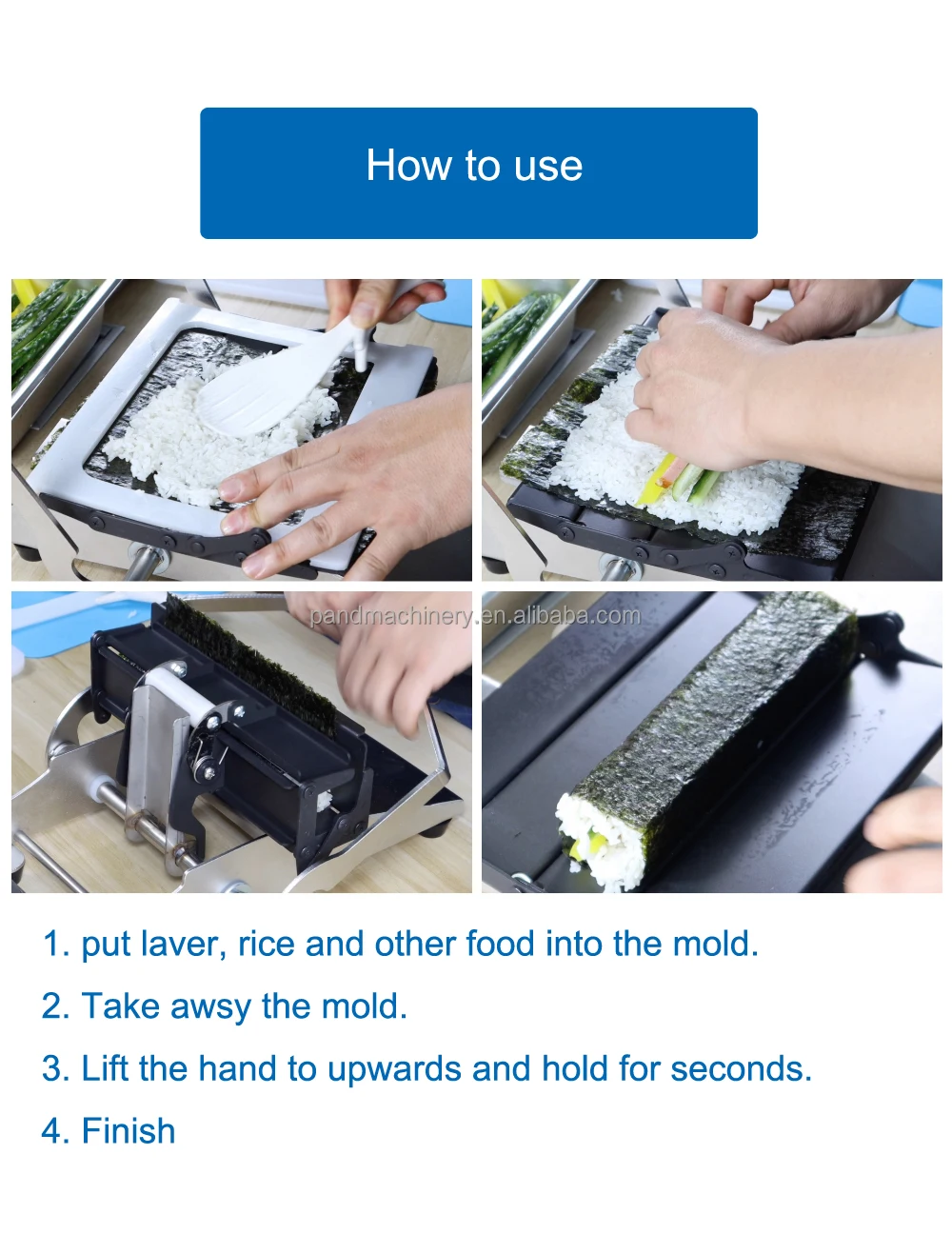 How to use

pandmachinery.en.alibaba.com

1. put laver, rice and other food into the mold.

2. Take awsy the mold.

3. Lift the hand to upwards and hold for seconds.

4. Finish