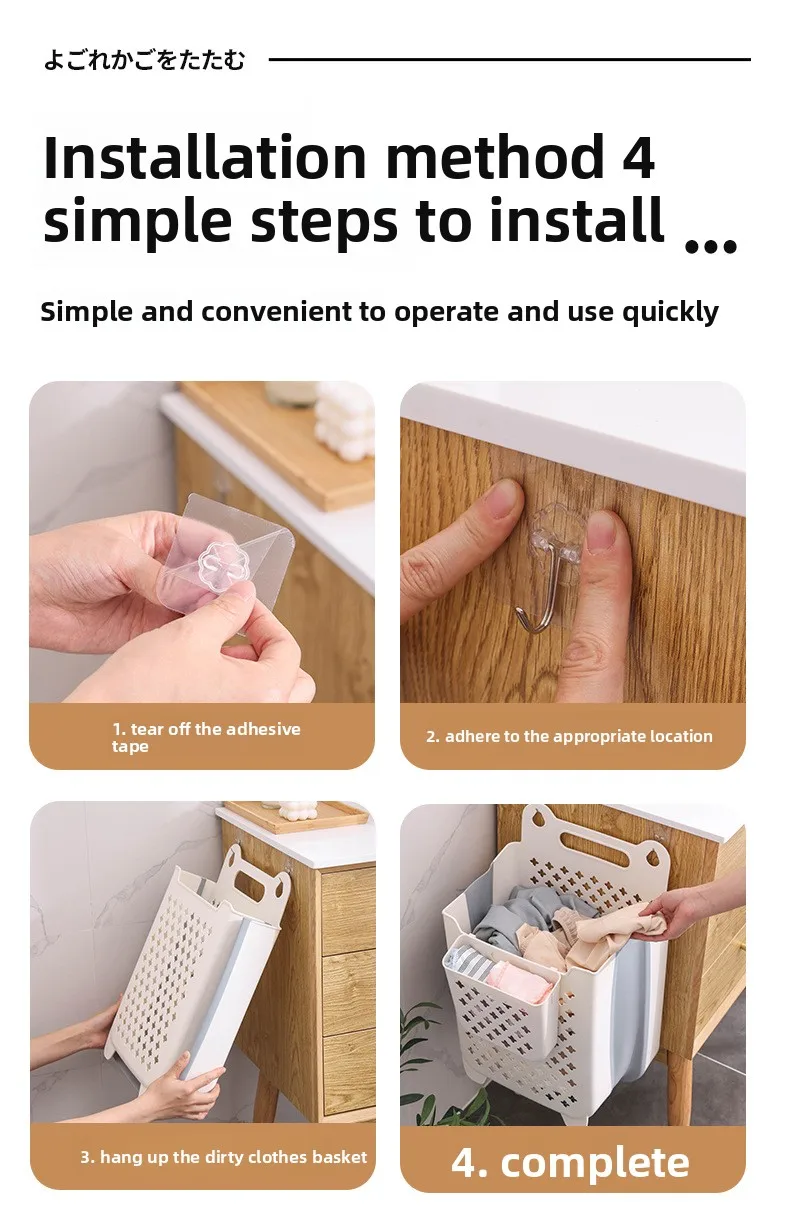 よごれかごをたたむ

Installation method 4 simple steps to install ...

Simple and convenient to operate and use quickly

1. tear off the adhesive tape

2. adhere to the appropriate location

3. hang up the dirty clothes basket

4. complete