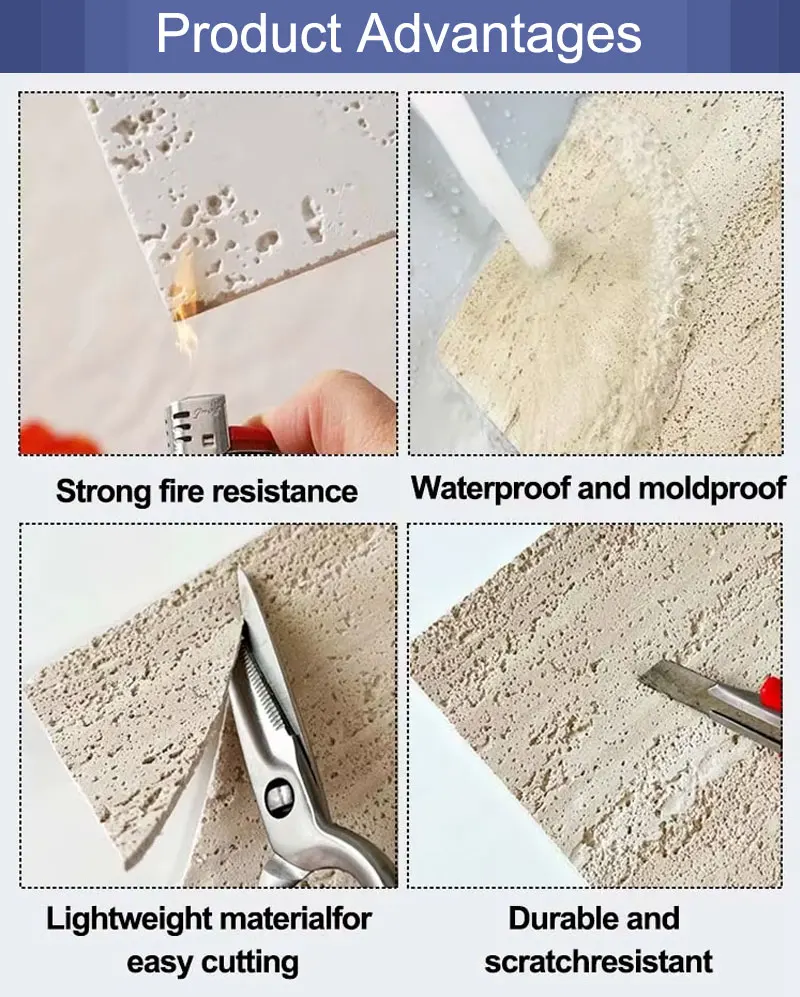 Product Advantages

Strong fire resistance

Waterproof and moldproof

Lightweight materialfor easy cutting

Durable and scratchresistant