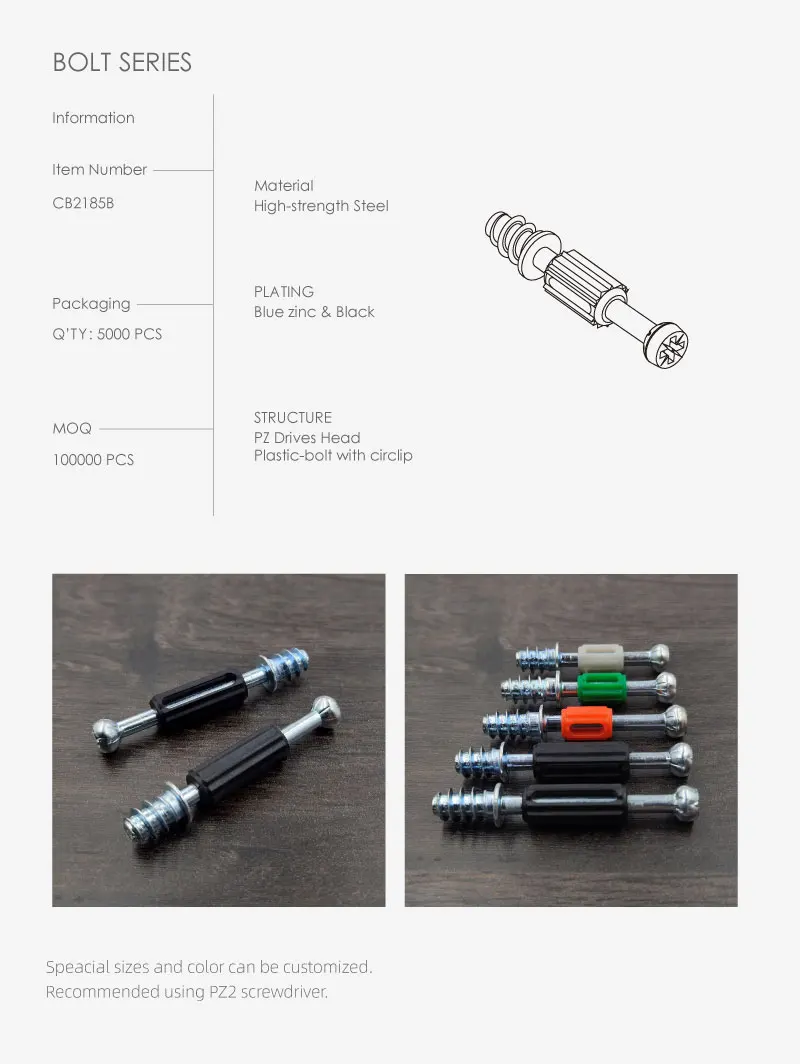 BOLT SERIES

Information

Item Number

CB2185B

Packaging

Q'TY: 5000 PCS

MOQ

100000 PCS

Material
High-strength Steel

PLATING
Blue zinc & Black

STRUCTURE
PZ Drives Head
Plastic-bolt with circlip

Speacial sizes and color can be customized.
Recommended using PZ2 screwdriver.