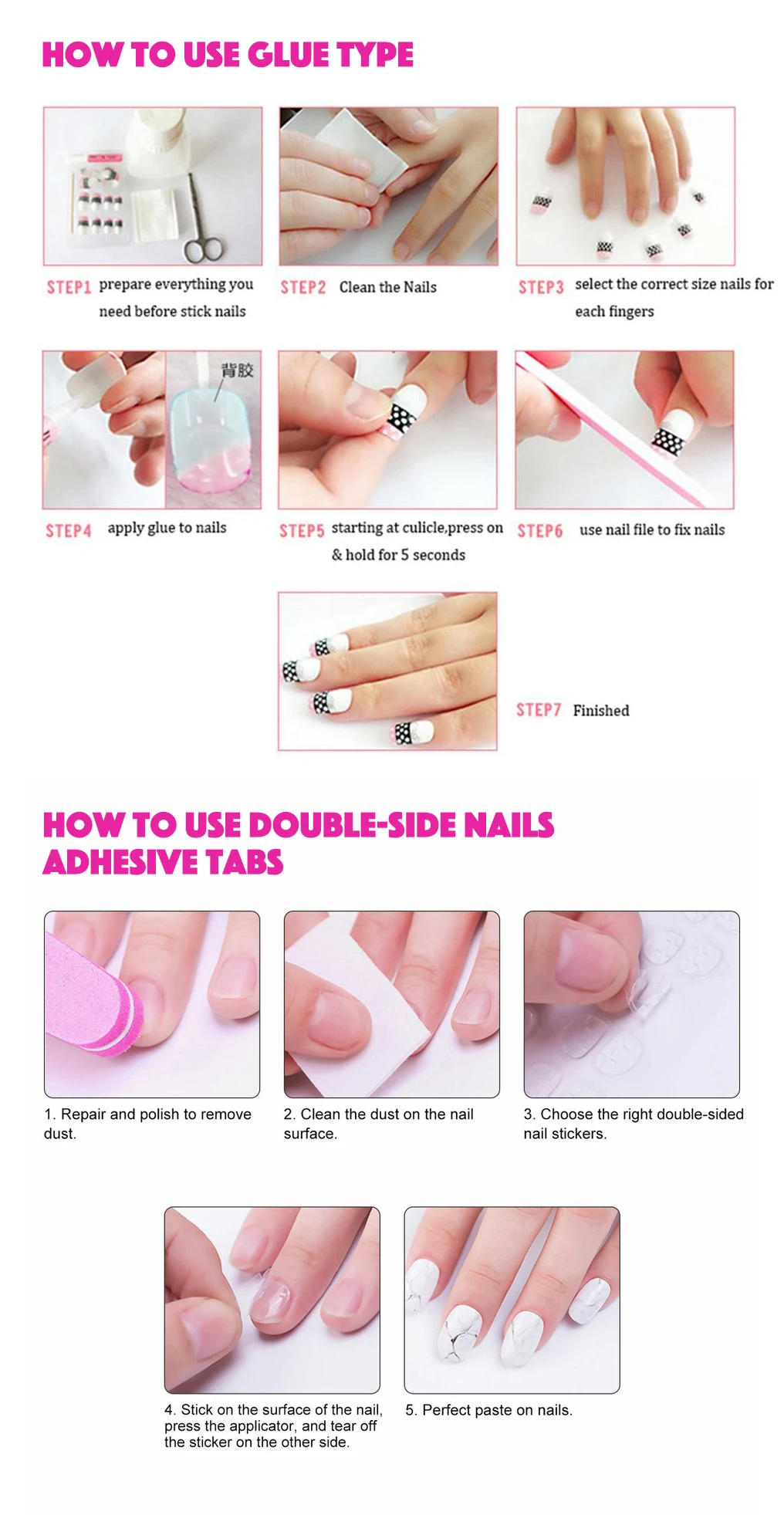 HOW TO USE GLUE TYPE

STEP1 prepare everything you need before stick nails

STEP2 Clean the Nails

STEP3 select the correct size nails for each fingers

背胶

STEP4 apply glue to nails

STEP5 starting at culicle,press on & hold for 5 seconds

STEP6 use nail file to fix nails

STEP7 Finished

HOW TO USE DOUBLE-SIDE NAILS ADHESIVE TABS

1. Repair and polish to remove dust.

2. Clean the dust on the nail surface.

3. Choose the right double-sided nail stickers.

4. Stick on the surface of the nail, press the applicator, and tear off the sticker on the other side.

5. Perfect paste on nails.