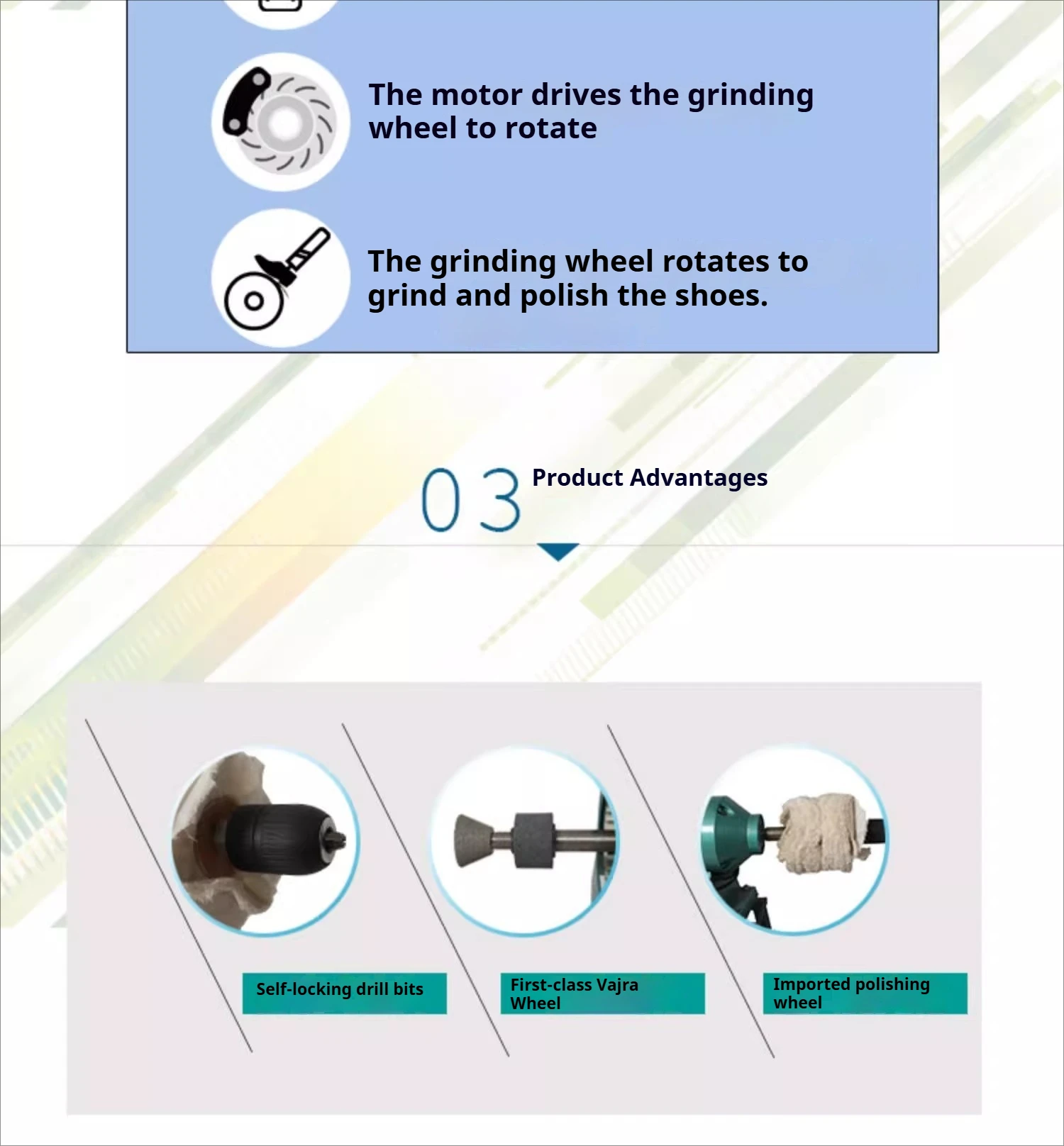 The motor drives the grinding wheel to rotate

The grinding wheel rotates to grind and polish the shoes.

03 Product Advantages

Self-locking drill bits

First-class Vajra Wheel

Imported polishing wheel