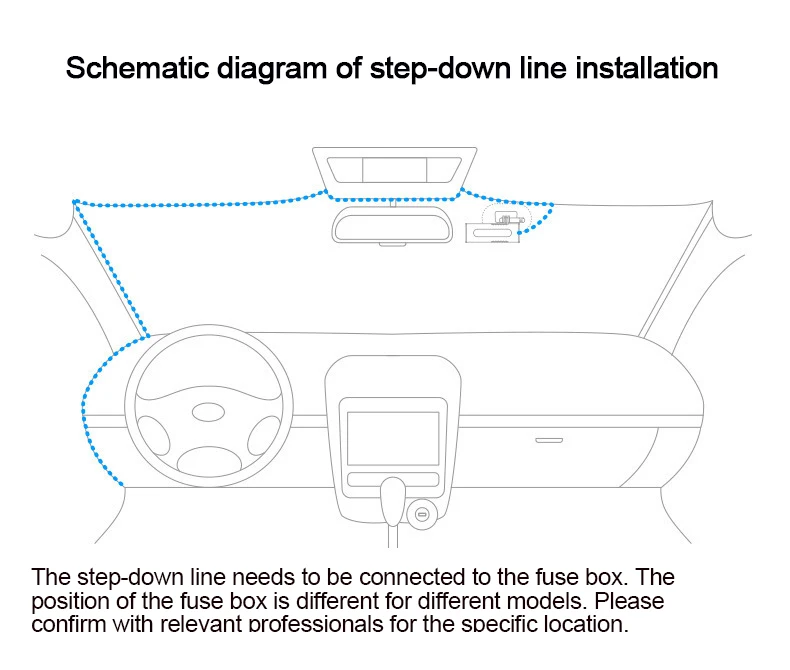 Schematic diagram of step-down line installation

The step-down line needs to be connected to the fuse box. The position of the fuse box is different for different models. Please confirm with relevant professionals for the specific location.