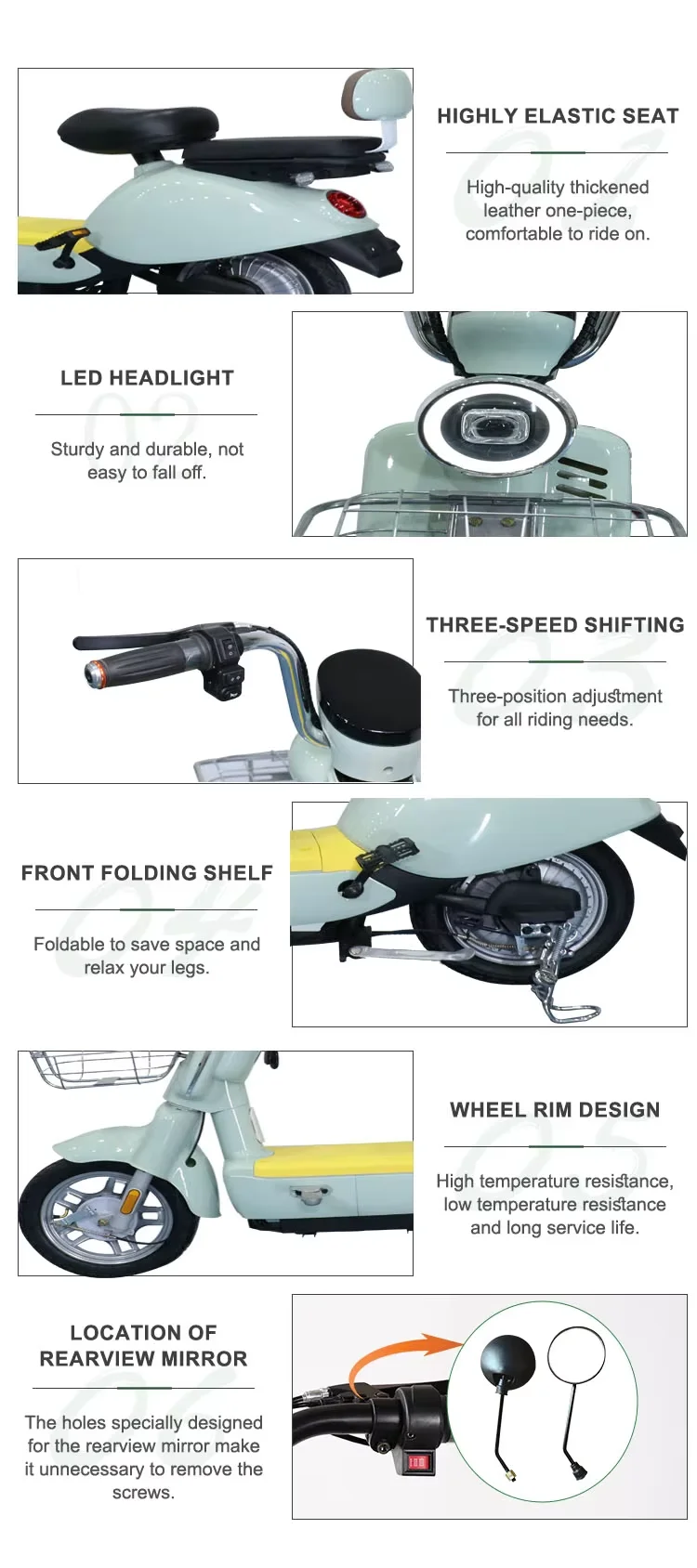 HIGHLY ELASTIC SEAT

01

High-quality thickened leather one-piece, comfortable to ride on.

LED HEADLIGHT

02

Sturdy and durable, not easy to fall off.

THREE-SPEED SHIFTING

03

Three-position adjustment for all riding needs.

FRONT FOLDING SHELF

04

Foldable to save space and relax your legs.

WHEEL RIM DESIGN

05

High temperature resistance, low temperature resistance and long service life.

LOCATION OF REARVIEW MIRROR

06

The holes specially designed for the rearview mirror make it unnecessary to remove the screws.