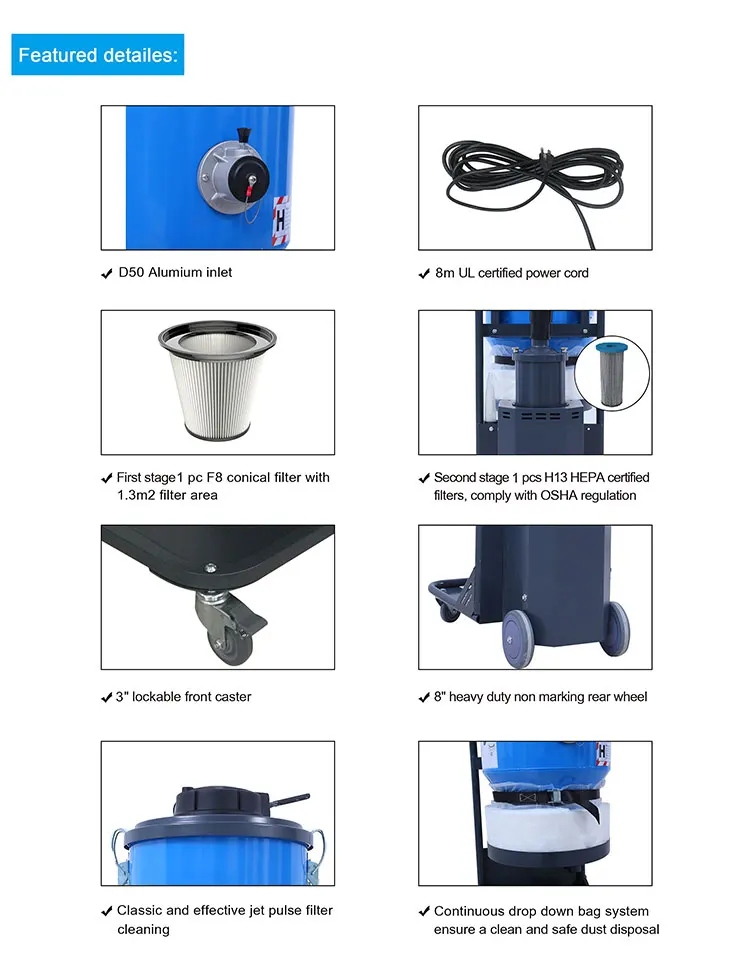 Featured detailes:

✔ D50 Alumium inlet

✔ 8m UL certified power cord

✔ First stage1 pc F8 conical filter with 1.3m2 filter area

✔ Second stage 1 pcs H13 HEPA certified filters, comply with OSHA regulation

✔ 3" lockable front caster

✔ 8" heavy duty non marking rear wheel

✔ Classic and effective jet pulse filter cleaning

✔ Continuous drop down bag system ensure a clean and safe dust disposal