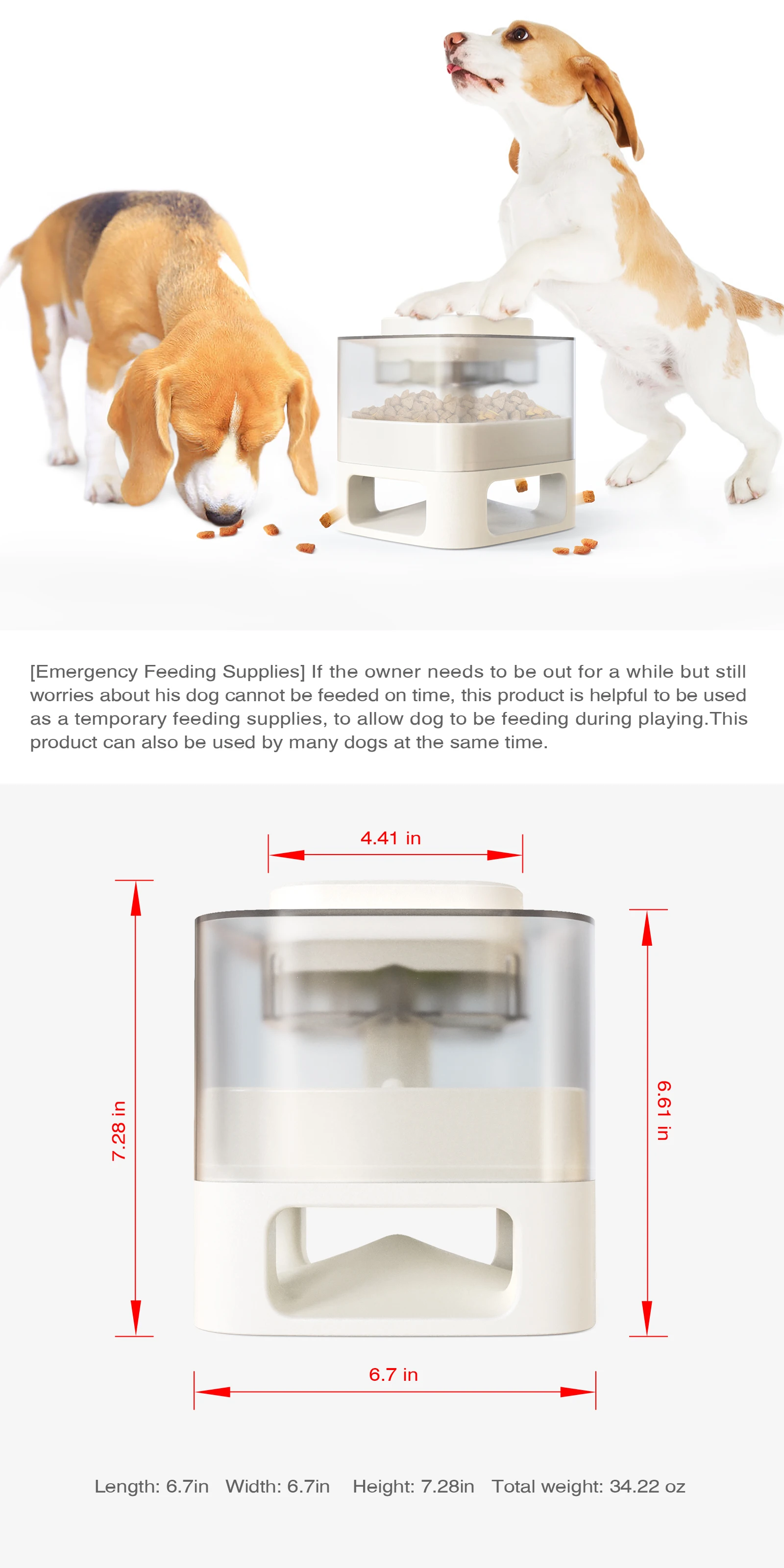 [Emergency Feeding Supplies] If the owner needs to be out for a while but still worries about his dog cannot be feeded on time, this product is helpful to be used as a temporary feeding supplies, to allow dog to be feeding during playing.This product can also be used by many dogs at the same time.

4.41 in

7.28 in

6.61 in

6.7 in

Length: 6.7in Width: 6.7in Height: 7.28in Total weight: 34.22 oz