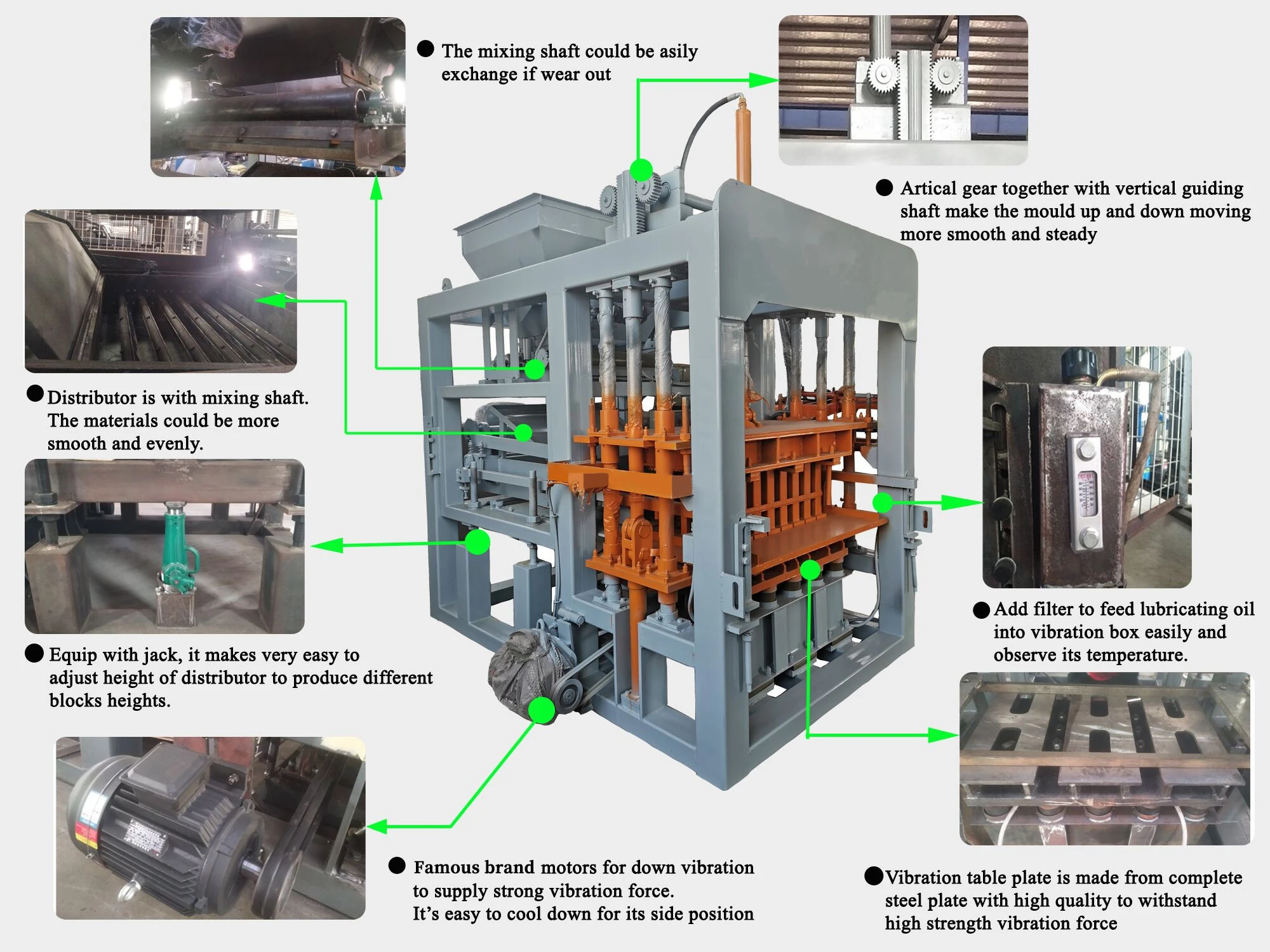 ● The mixing shaft could be asily exchange if wear out

● Artical gear together with vertical guiding shaft make the mould up and down moving more smooth and steady

● Distributor is with mixing shaft. The materials could be more smooth and evenly.

● Equip with jack, it makes very easy to adjust height of distributor to produce different blocks heights.

● Add filter to feed lubricating oil into vibration box easily and observe its temperature.

● Famous brand motors for down vibration to supply strong vibration force. It's easy to cool down for its side position

● Vibration table plate is made from complete steel plate with high quality to withstand high strength vibration force