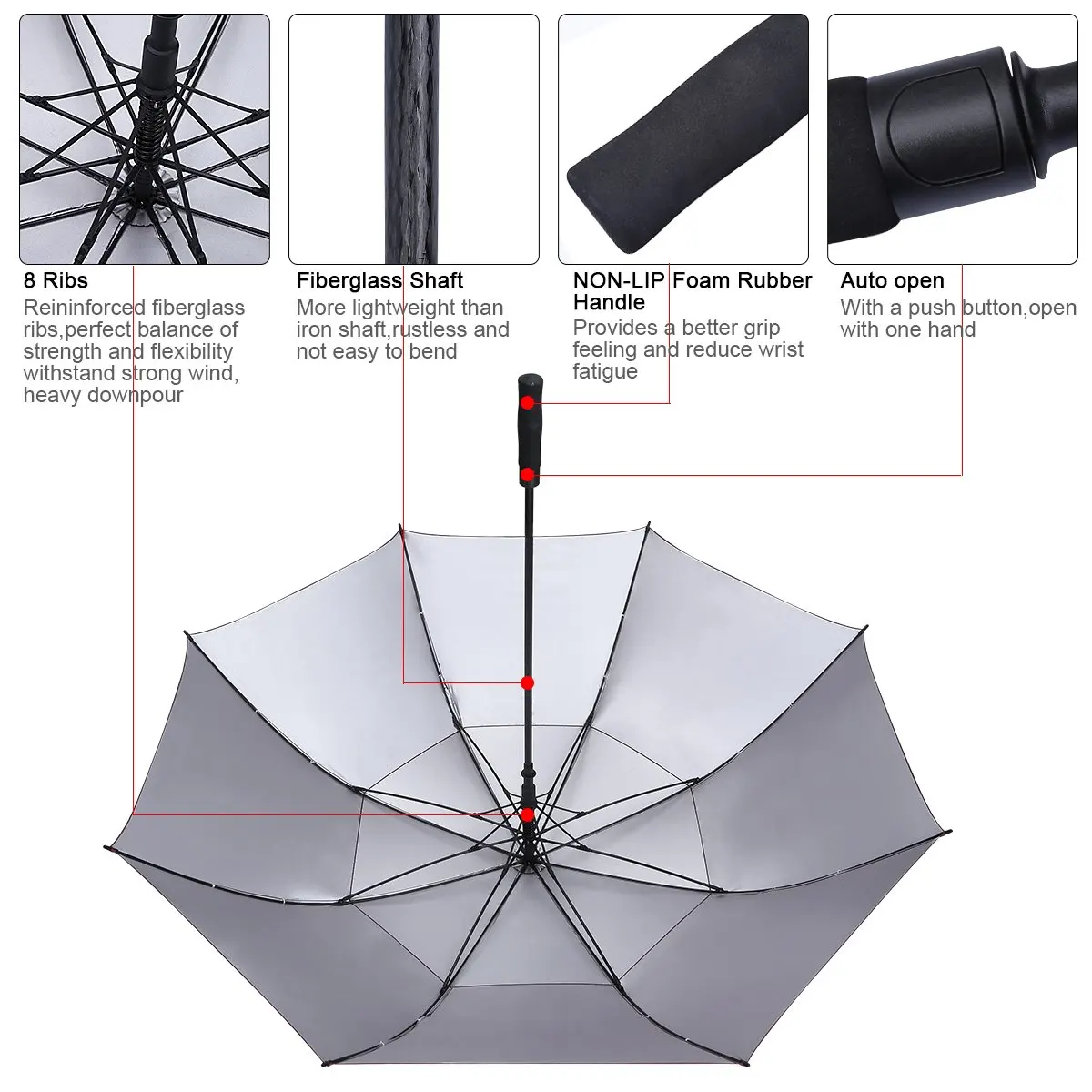 8 Ribs
Reininforced fiberglass ribs,perfect balance of strength and flexibility withstand strong wind, heavy downpour

Fiberglass Shaft
More lightweight than iron shaft,rustless and not easy to bend

NON-LIP Foam Rubber Handle
Provides a better grip feeling and reduce wrist fatigue

Auto open
With a push button,open with one hand