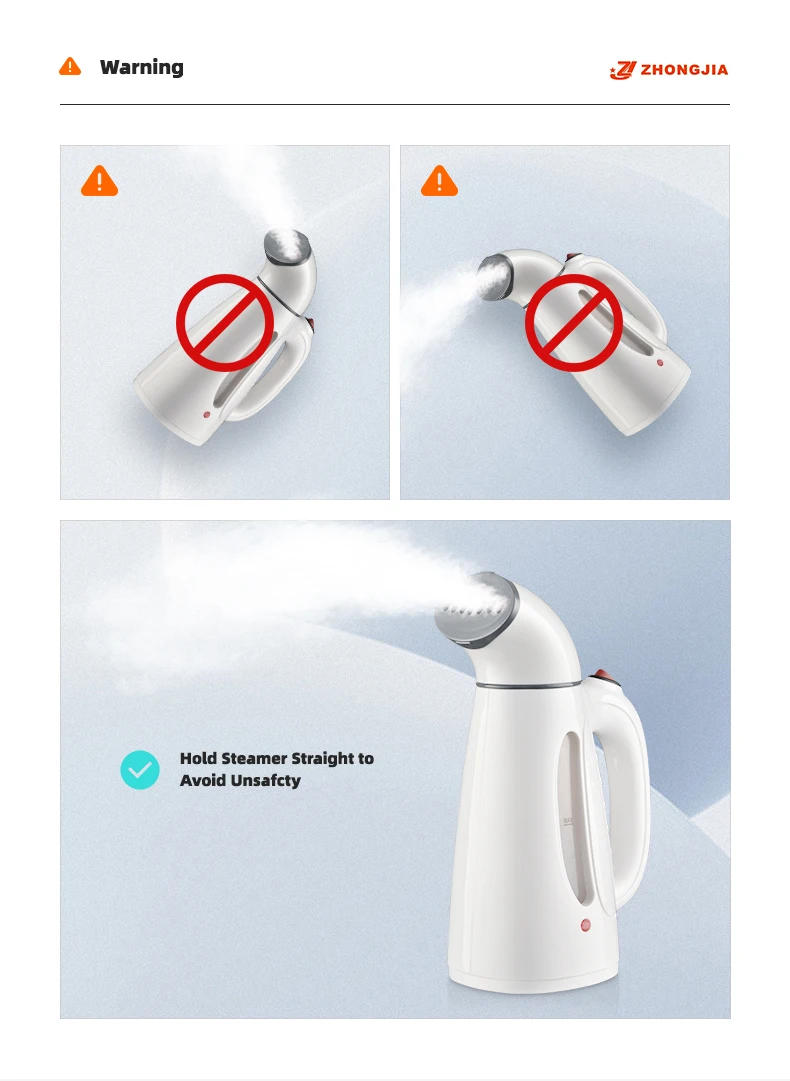 Warning

ZHONGJIA

Hold Steamer Straight to Avoid Unsafcty