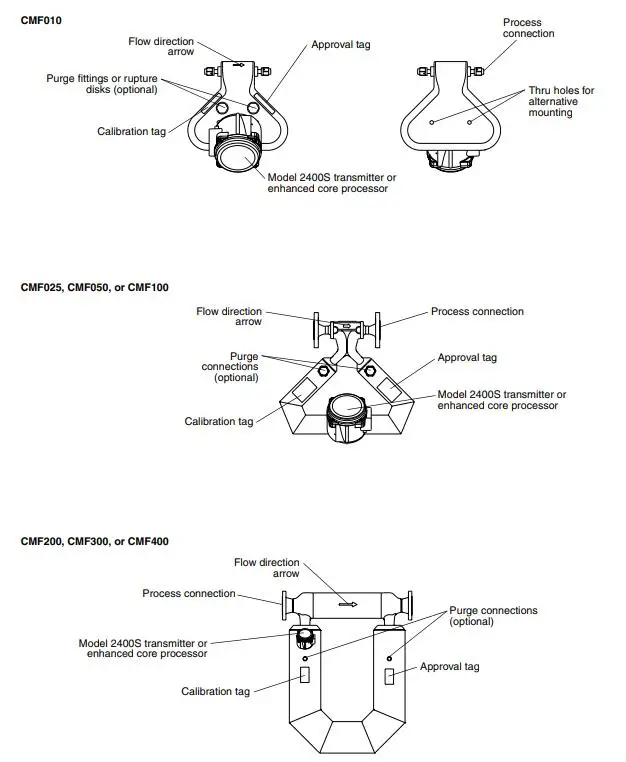 CMF010

Flow direction arrow

Approval tag

Purge fittings or rupture disks (optional)

Calibration tag

Model 2400S transmitter or enhanced core processor

Process connection

Thru holes for alternative mounting

CMF025, CMF050, or CMF100

Flow direction arrow

Process connection

Purge connections (optional)

Approval tag

Model 2400S transmitter or enhanced core processor

Calibration tag

CMF200, CMF300, or CMF400

Flow direction arrow

Process connection

Purge connections (optional)

Model 2400S transmitter or enhanced core processor

Approval tag

Calibration tag