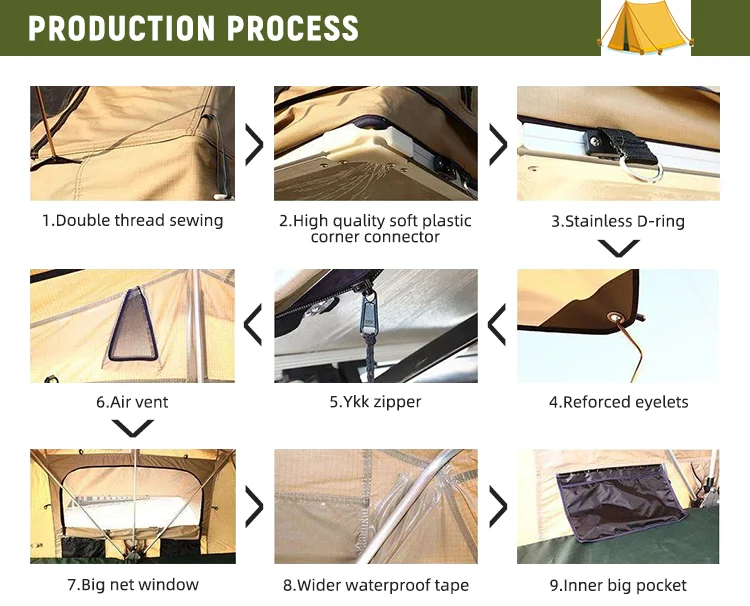 PRODUCTION PROCESS

1.Double thread sewing

2.High quality soft plastic corner connector

3.Stainless D-ring

6.Air vent

5.Ykk zipper

4.Reforced eyelets

7.Big net window

8.Wider waterproof tape

9.Inner big pocket