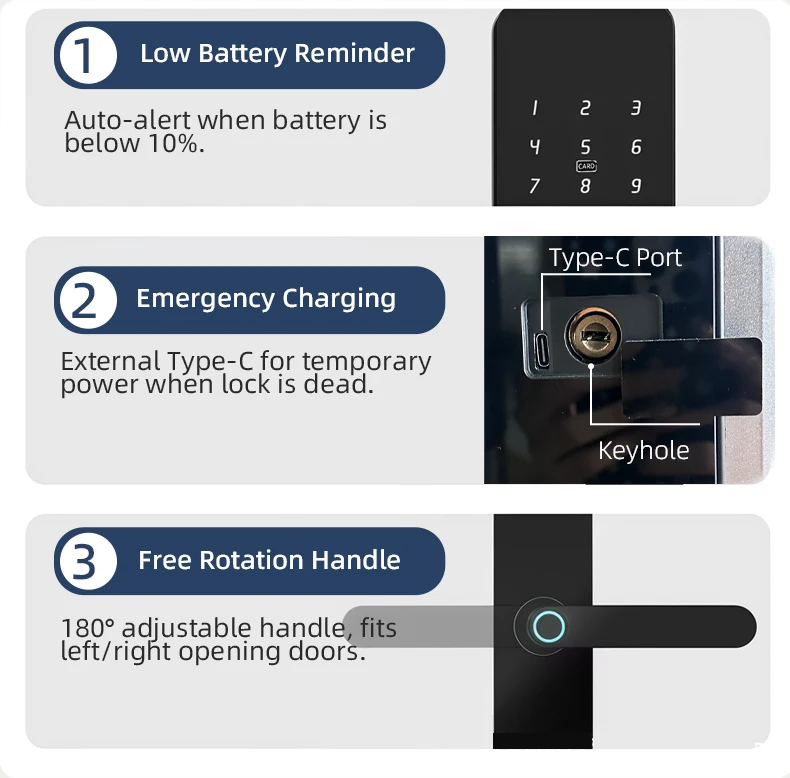 1 Low Battery Reminder

Auto-alert when battery is below 10%.

1 2 3
4 5 6
CARD
7 8 9

2 Emergency Charging

External Type-C for temporary power when lock is dead.

Type-C Port

Keyhole

3 Free Rotation Handle

180° adjustable handle, fits left/right opening doors.