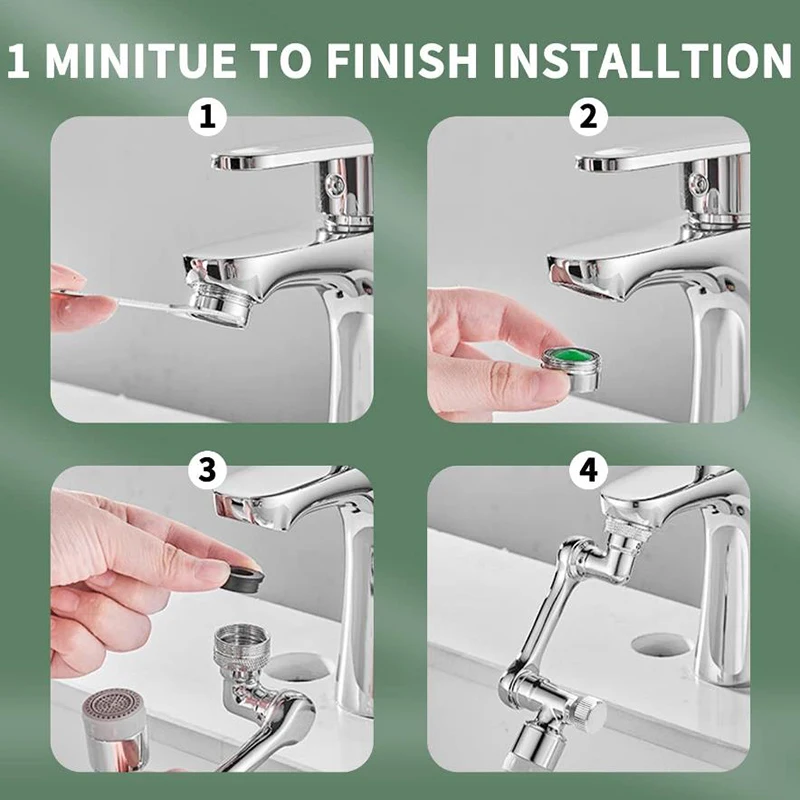 1 MINITUE TO FINISH INSTALLTION

1

2

3

4