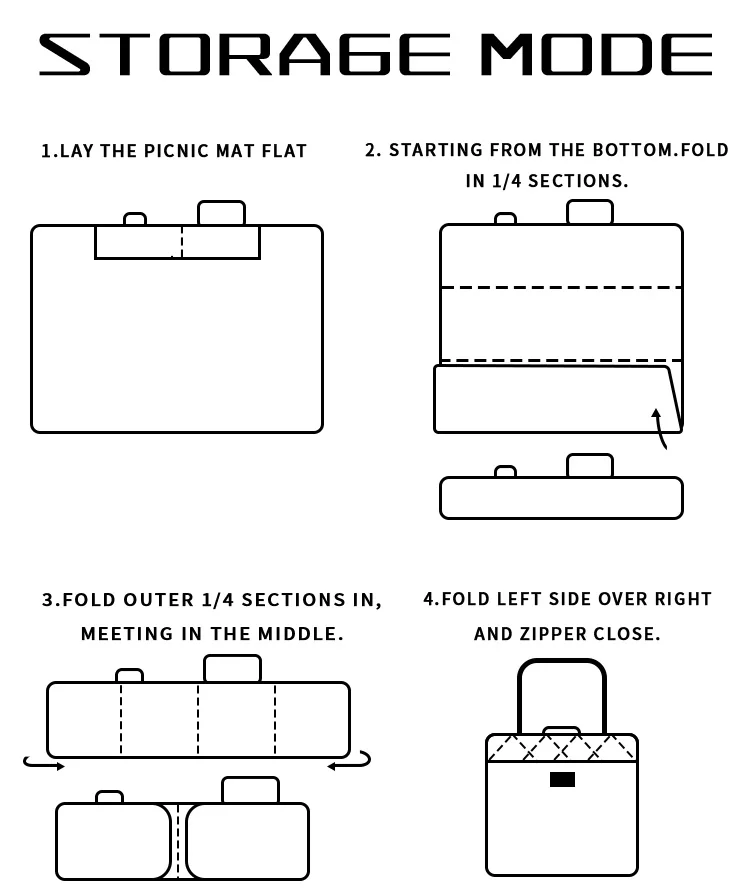 STORAGE MODE

1.LAY THE PICNIC MAT FLAT

2. STARTING FROM THE BOTTOM.FOLD IN 1/4 SECTIONS.

3.FOLD OUTER 1/4 SECTIONS IN, MEETING IN THE MIDDLE.

4.FOLD LEFT SIDE OVER RIGHT AND ZIPPER CLOSE.