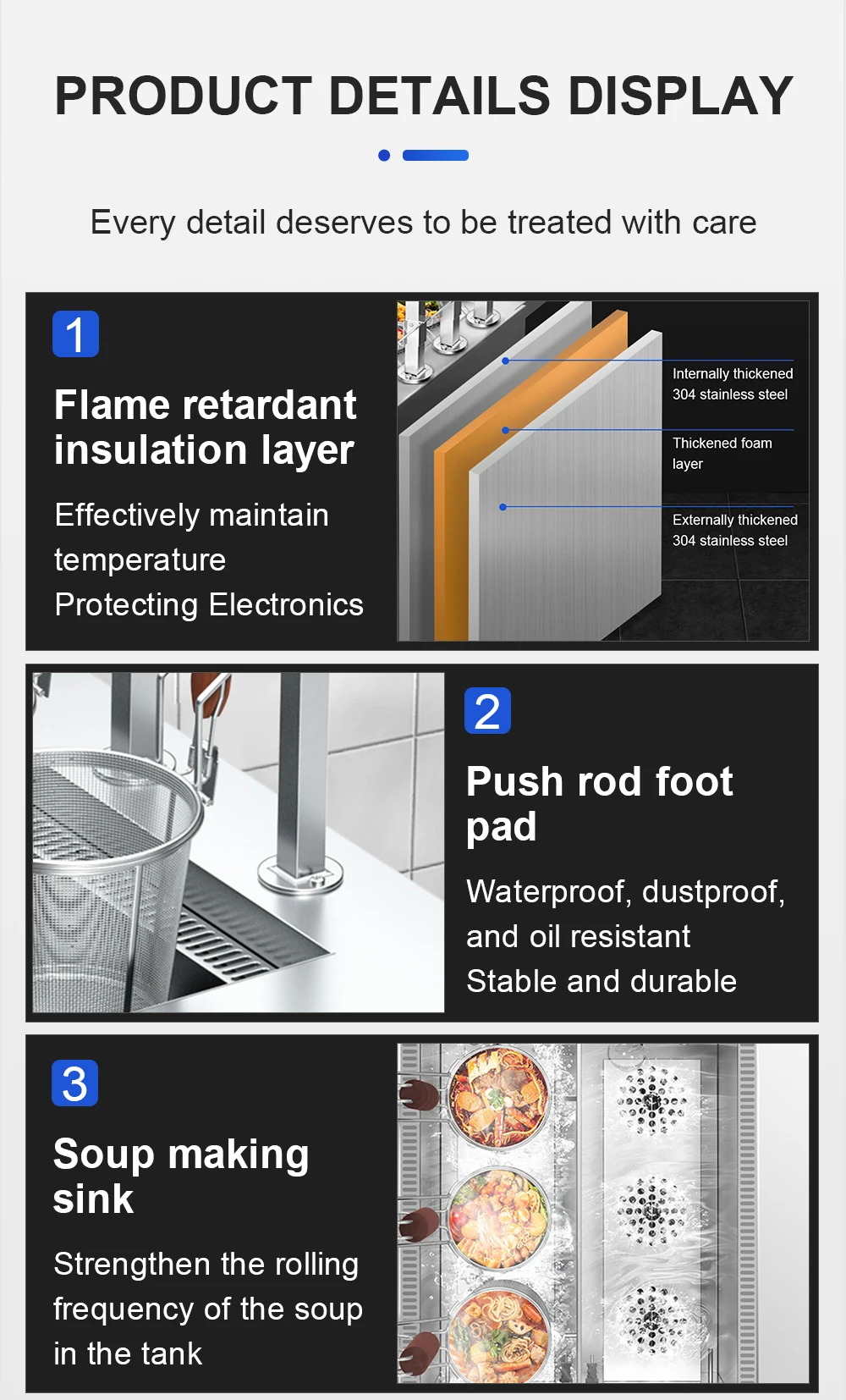 PRODUCT DETAILS DISPLAY

Every detail deserves to be treated with care

1

Flame retardant insulation layer

Effectively maintain temperature
Protecting Electronics

Internally thickened 304 stainless steel

Thickened foam layer

Externally thickened 304 stainless steel

2

Push rod foot pad

Waterproof, dustproof, and oil resistant
Stable and durable

3

Soup making sink

Strengthen the rolling frequency of the soup in the tank