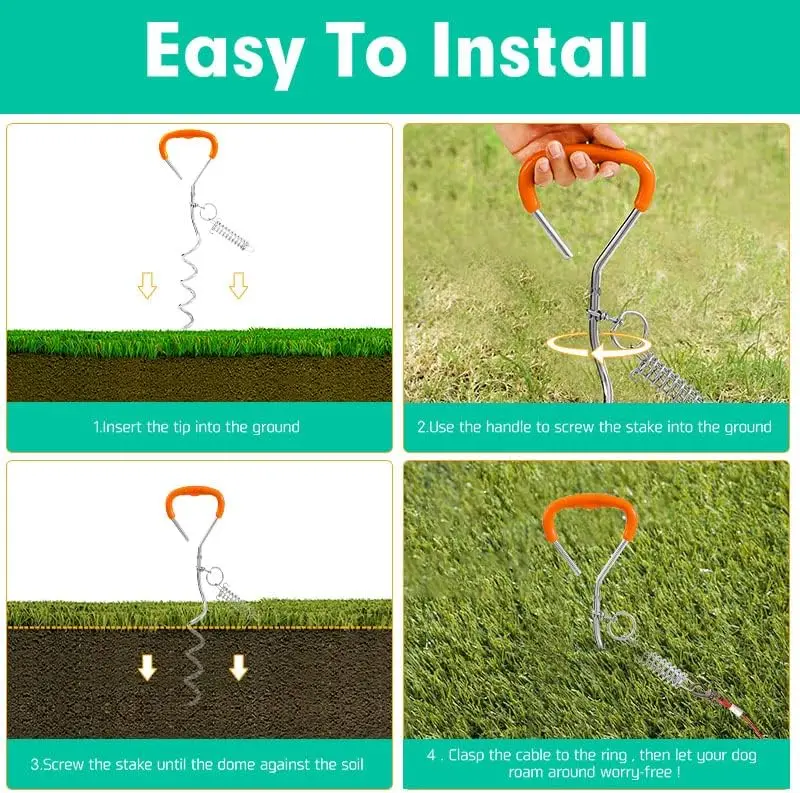 Easy To Install

1.Insert the tip into the ground

2.Use the handle to screw the stake into the ground

3.Screw the stake until the dome against the soil

4 . Clasp the cable to the ring , then let your dog roam around worry-free !