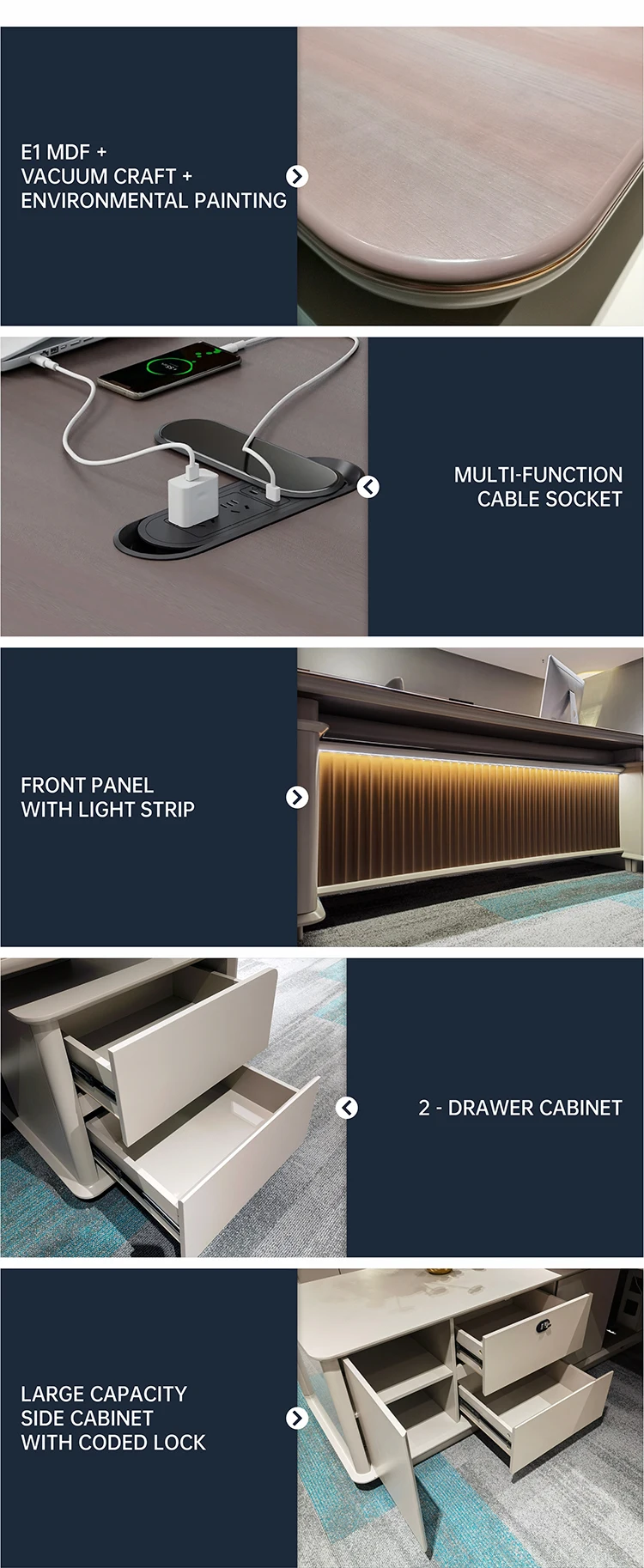 E1 MDF +
VACUUM CRAFT +
ENVIRONMENTAL PAINTING

MULTI-FUNCTION
CABLE SOCKET

FRONT PANEL
WITH LIGHT STRIP

2 - DRAWER CABINET

LARGE CAPACITY
SIDE CABINET
WITH CODED LOCK