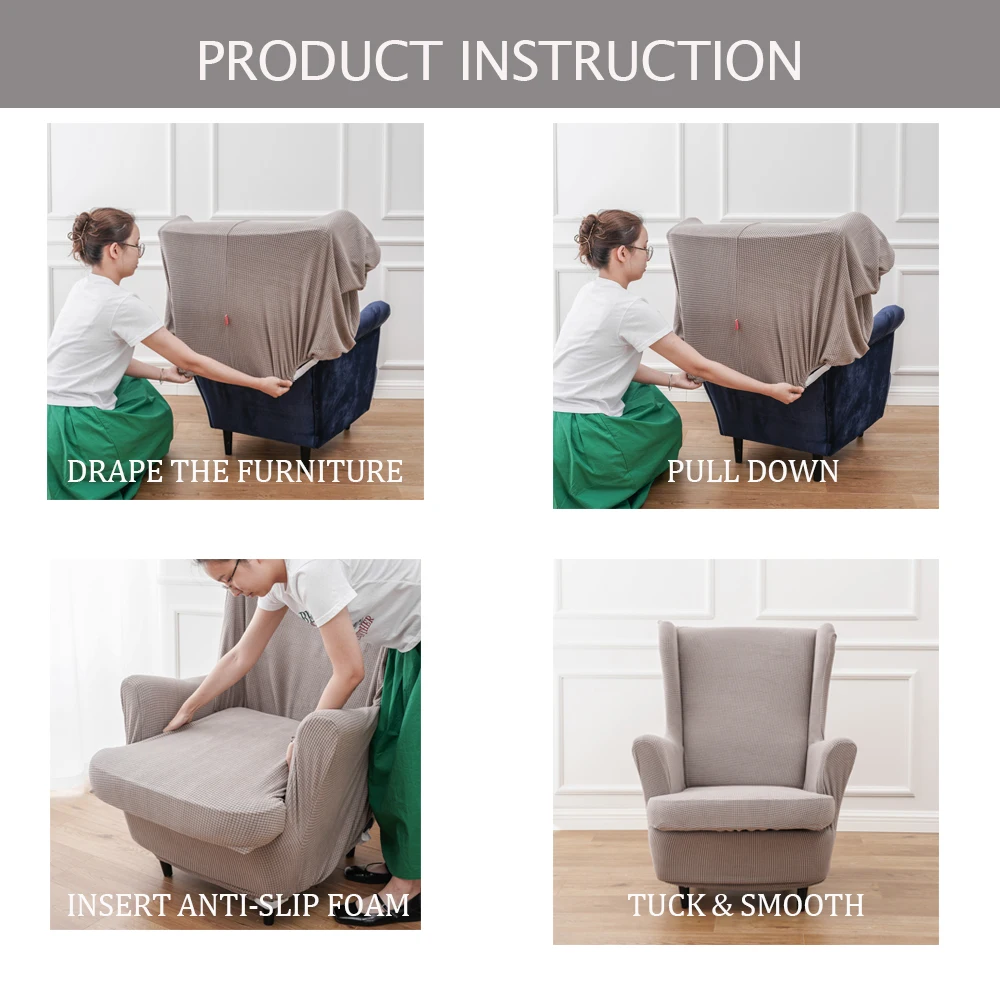 PRODUCT INSTRUCTION

DRAPE THE FURNITURE

PULL DOWN

INSERT ANTI-SLIP FOAM

TUCK & SMOOTH