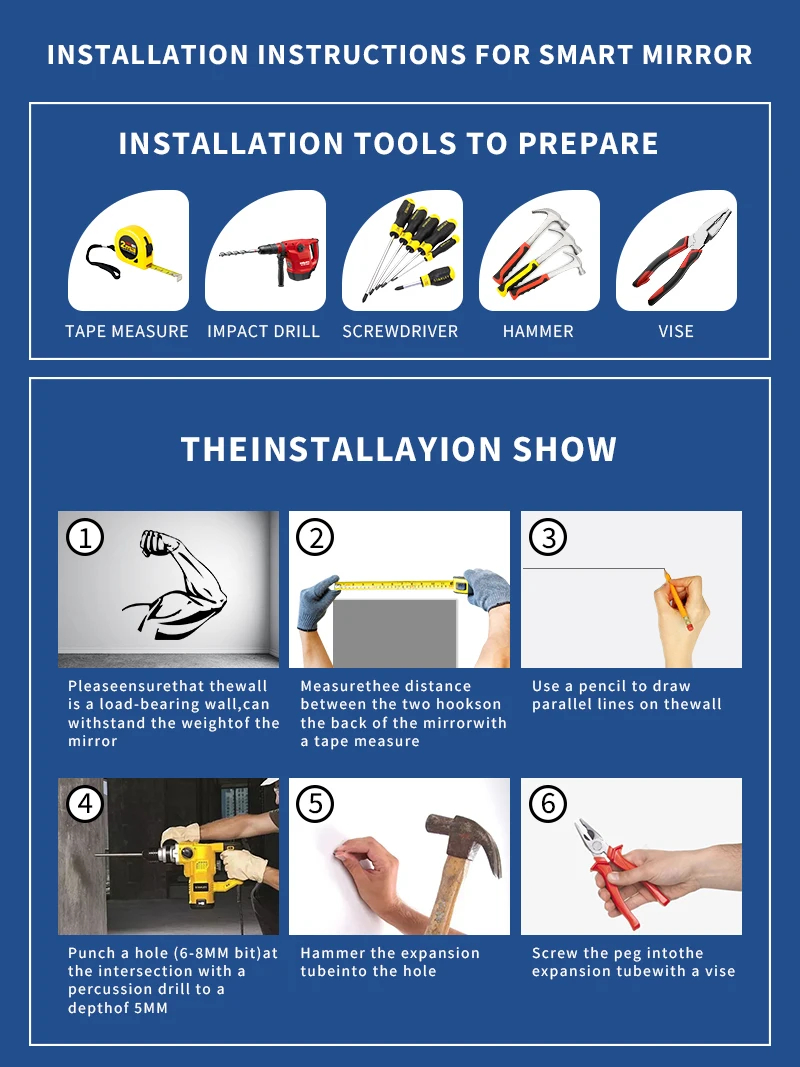 INSTALLATION INSTRUCTIONS FOR SMART MIRROR

INSTALLATION TOOLS TO PREPARE

TAPE MEASURE

IMPACT DRILL

SCREWDRIVER

HAMMER

VISE

THEINSTALLAYION SHOW

①

Pleaseensurethat thewall is a load-bearing wall,can withstand the weightof the mirror

②

Measurethee distance between the two hookson the back of the mirrorwith a tape measure

③

Use a pencil to draw parallel lines on thewall

④

Punch a hole (6-8MM bit)at the intersection with a percussion drill to a depthof 5MM

⑤

Hammer the expansion tubeinto the hole

⑥

Screw the peg intothe expansion tubewith a vise