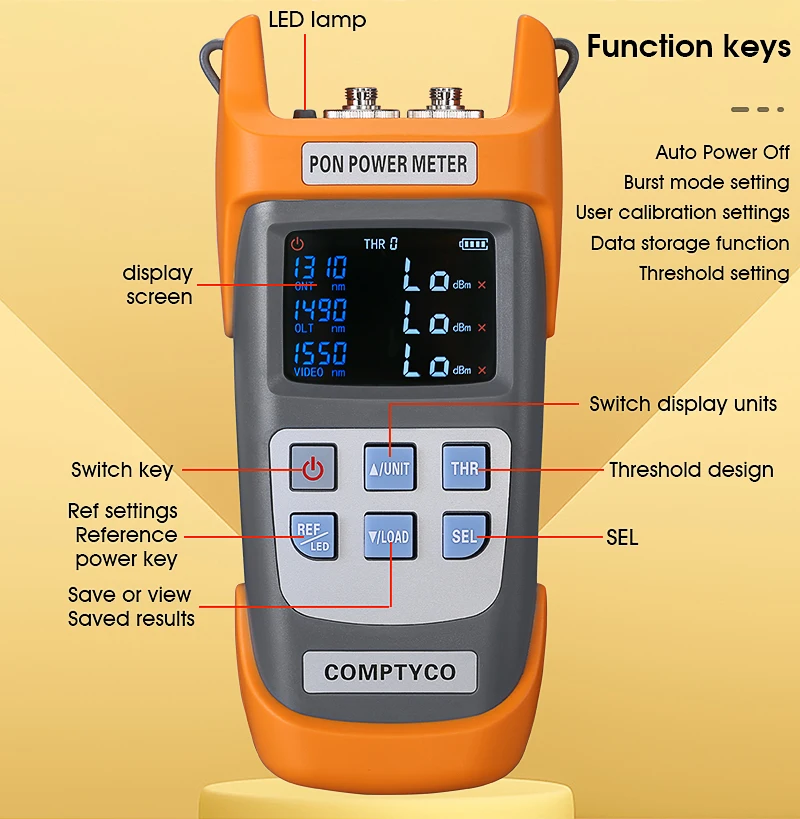 LED lamp

Function keys

Auto Power Off
Burst mode setting
User calibration settings
Data storage function
Threshold setting

PON POWER METER

display screen

THR 0

1310 ONT nm Lo dBm ×
1490 OLT nm Lo dBm ×
1550 VIDEO nm Lo dBm ×

Switch display units

Switch key

▲/UNIT

THR

Threshold design

Ref settings
Reference power key

REF LED

▼/LOAD

SEL

SEL

Save or view Saved results

COMPTYCO