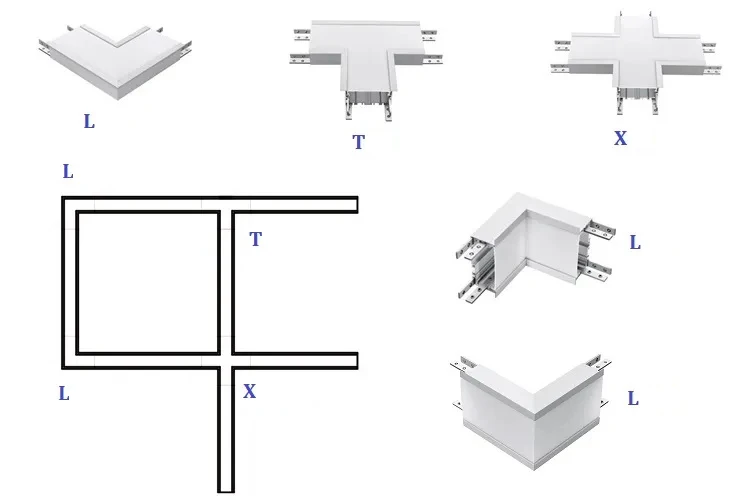 L

T

X

L

T

L

L

X

L