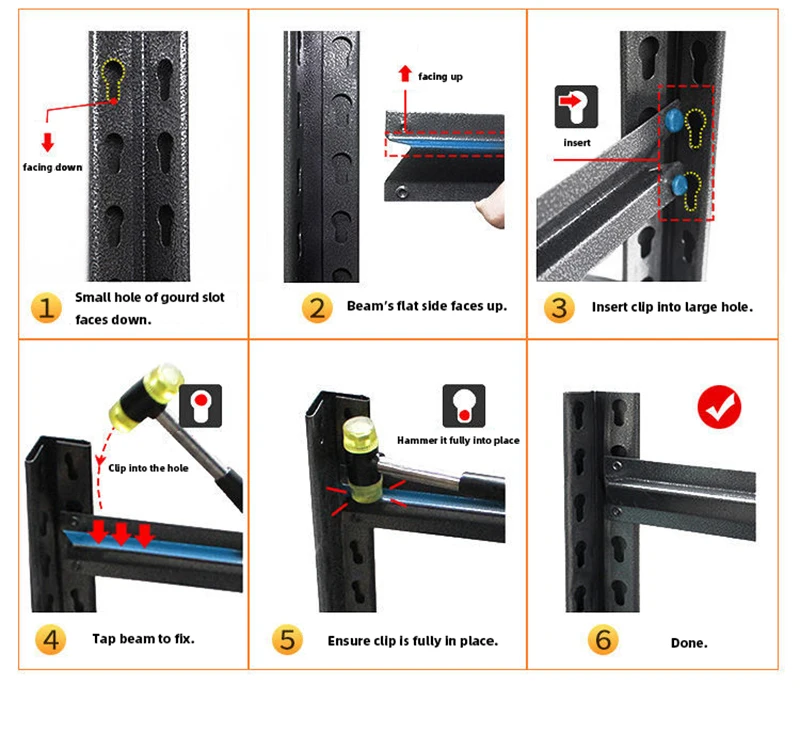 facing down

1 Small hole of gourd slot faces down.

facing up

2 Beam's flat side faces up.

insert

3 Insert clip into large hole.

Clip into the hole

4 Tap beam to fix.

Hammer it fully into place

5 Ensure clip is fully in place.

6 Done.