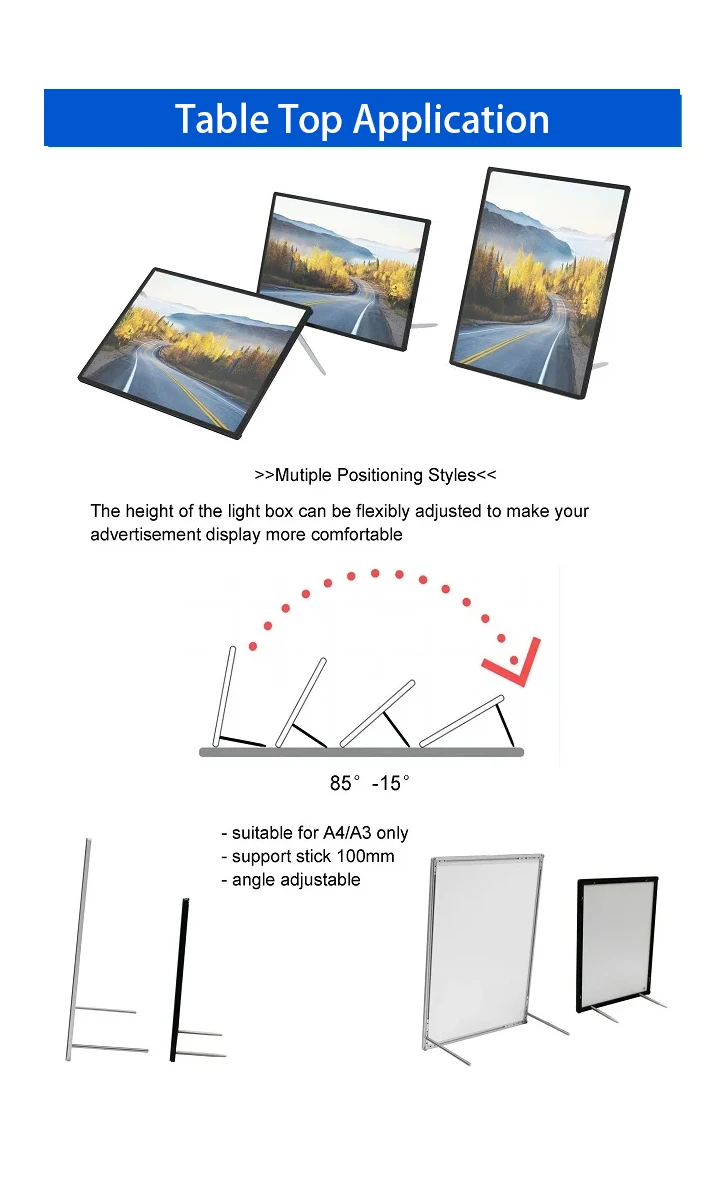 Table Top Application

>>Mutiple Positioning Styles<<

The height of the light box can be flexibly adjusted to make your advertisement display more comfortable

85° -15°

- suitable for A4/A3 only
- support stick 100mm
- angle adjustable