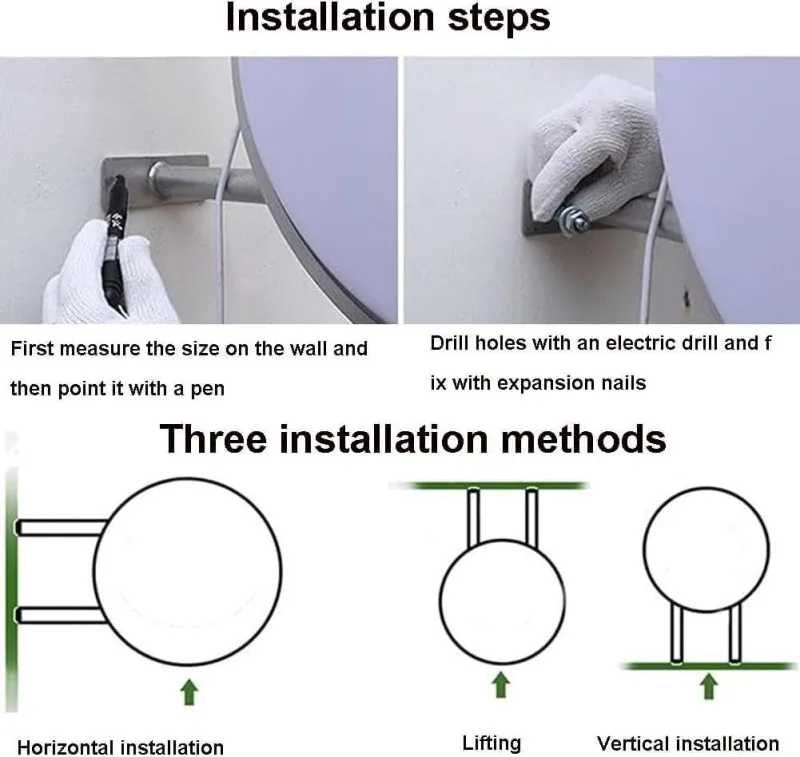 Installation steps

First measure the size on the wall and then point it with a pen

Drill holes with an electric drill and f ix with expansion nails

Three installation methods

Horizontal installation

Lifting

Vertical installation