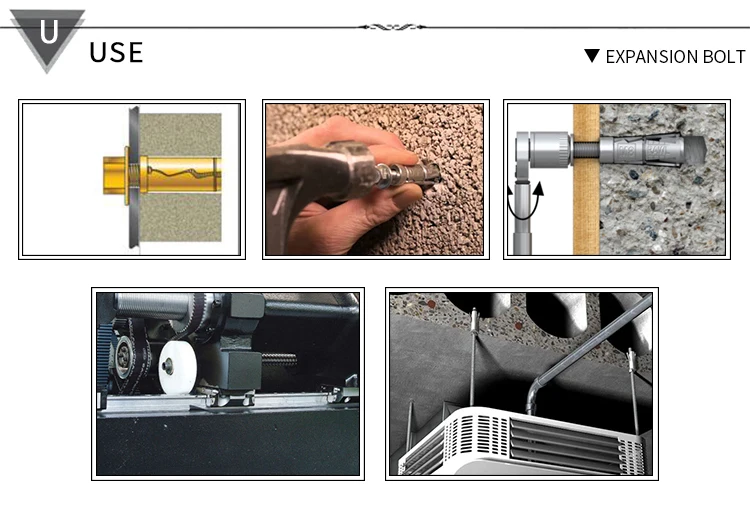 U USE

▼ EXPANSION BOLT