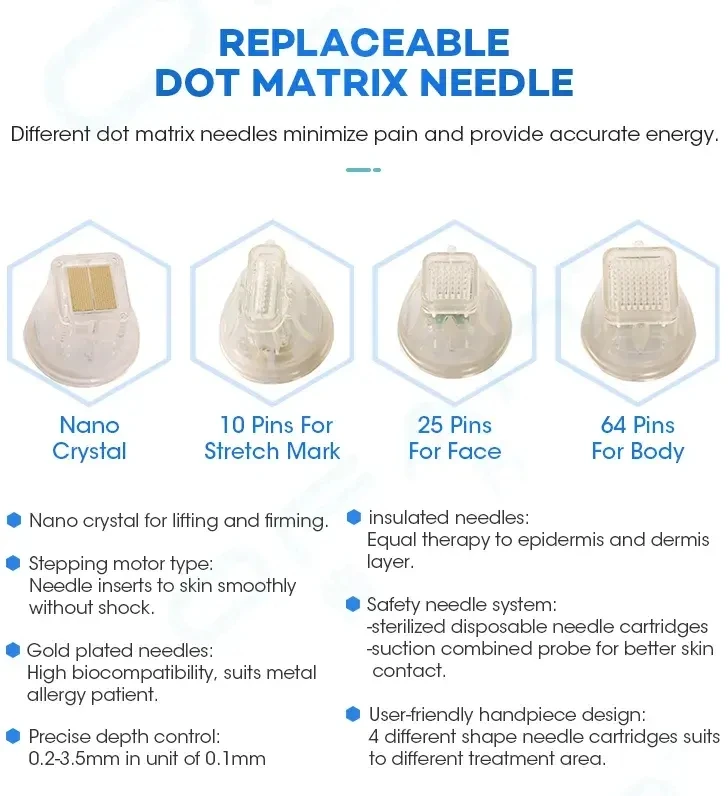 REPLACEABLE
DOT MATRIX NEEDLE

Different dot matrix needles minimize pain and provide accurate energy.

Nano Crystal

10 Pins For Stretch Mark

25 Pins For Face

64 Pins For Body

Nano crystal for lifting and firming.

Stepping motor type:
Needle inserts to skin smoothly without shock.

Gold plated needles:
High biocompatibility, suits metal allergy patient.

Precise depth control:
0.2-3.5mm in unit of 0.1mm

insulated needles:
Equal therapy to epidermis and dermis layer.

Safety needle system:
-sterilized disposable needle cartridges
-suction combined probe for better skin contact.

User-friendly handpiece design:
4 different shape needle cartridges suits to different treatment area.