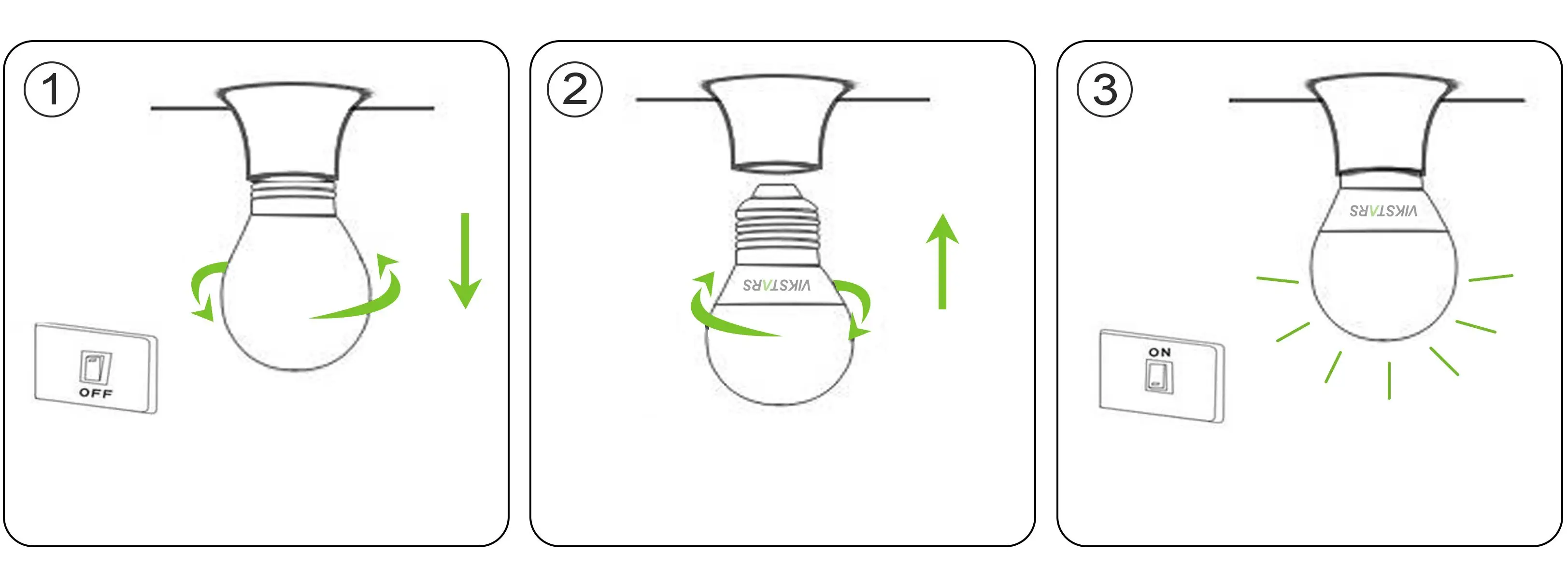 1

OFF

2

VIKSTARS

3

VIKSTARS

ON