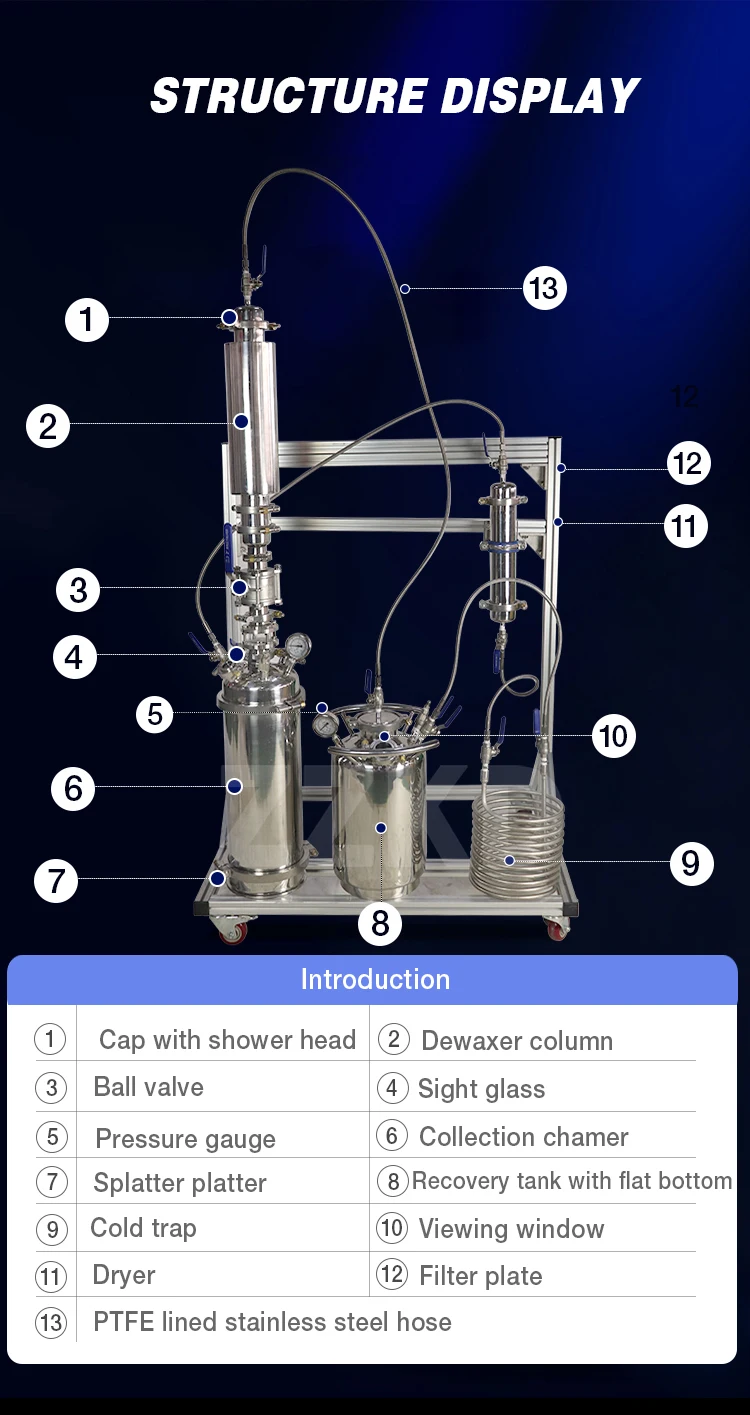 STRUCTURE DISPLAY

1
2
3
4
5
6
7
8
9
10
11
12
12
13

Introduction

| | | | |
|---|---|---|---|
| 1 | Cap with shower head | 2 | Dewaxer column |
| 3 | Ball valve | 4 | Sight glass |
| 5 | Pressure gauge | 6 | Collection chamer |
| 7 | Splatter platter | 8 | Recovery tank with flat bottom |
| 9 | Cold trap | 10 | Viewing window |
| 11 | Dryer | 12 | Filter plate |
| 13 | PTFE lined stainless steel hose | | |