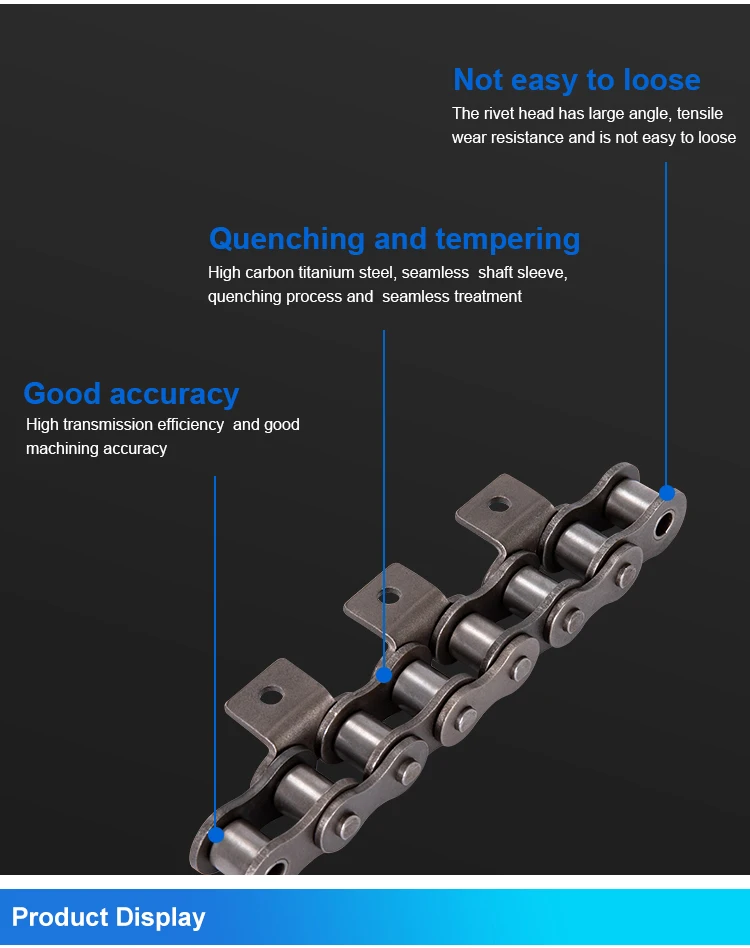 Not easy to loose

The rivet head has large angle, tensile wear resistance and is not easy to loose

Quenching and tempering

High carbon titanium steel, seamless shaft sleeve, quenching process and seamless treatment

Good accuracy

High transmission efficiency and good machining accuracy

Product Display