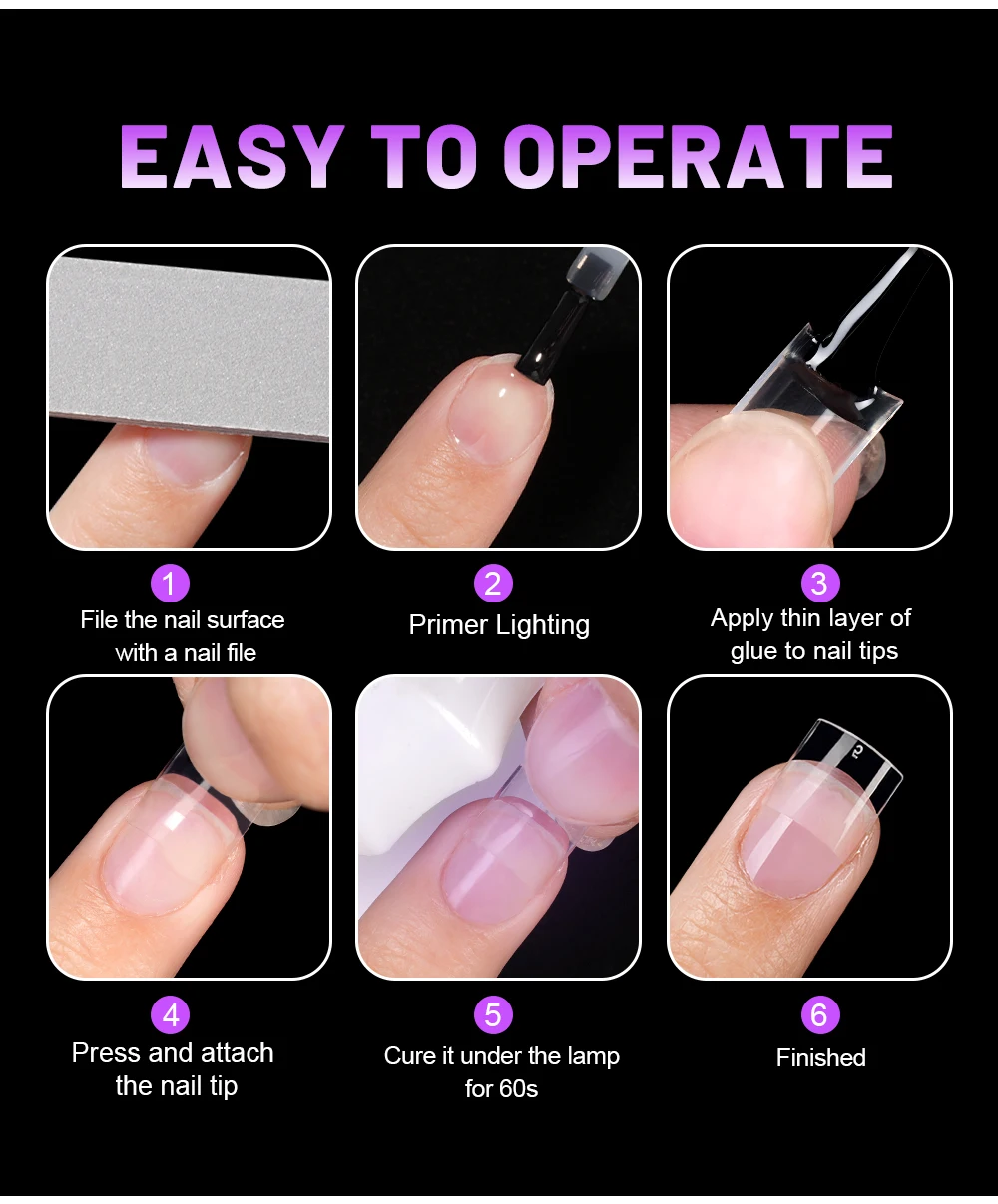 EASY TO OPERATE

1
File the nail surface with a nail file

2
Primer Lighting

3
Apply thin layer of glue to nail tips

4
Press and attach the nail tip

5
Cure it under the lamp for 60s

6
Finished