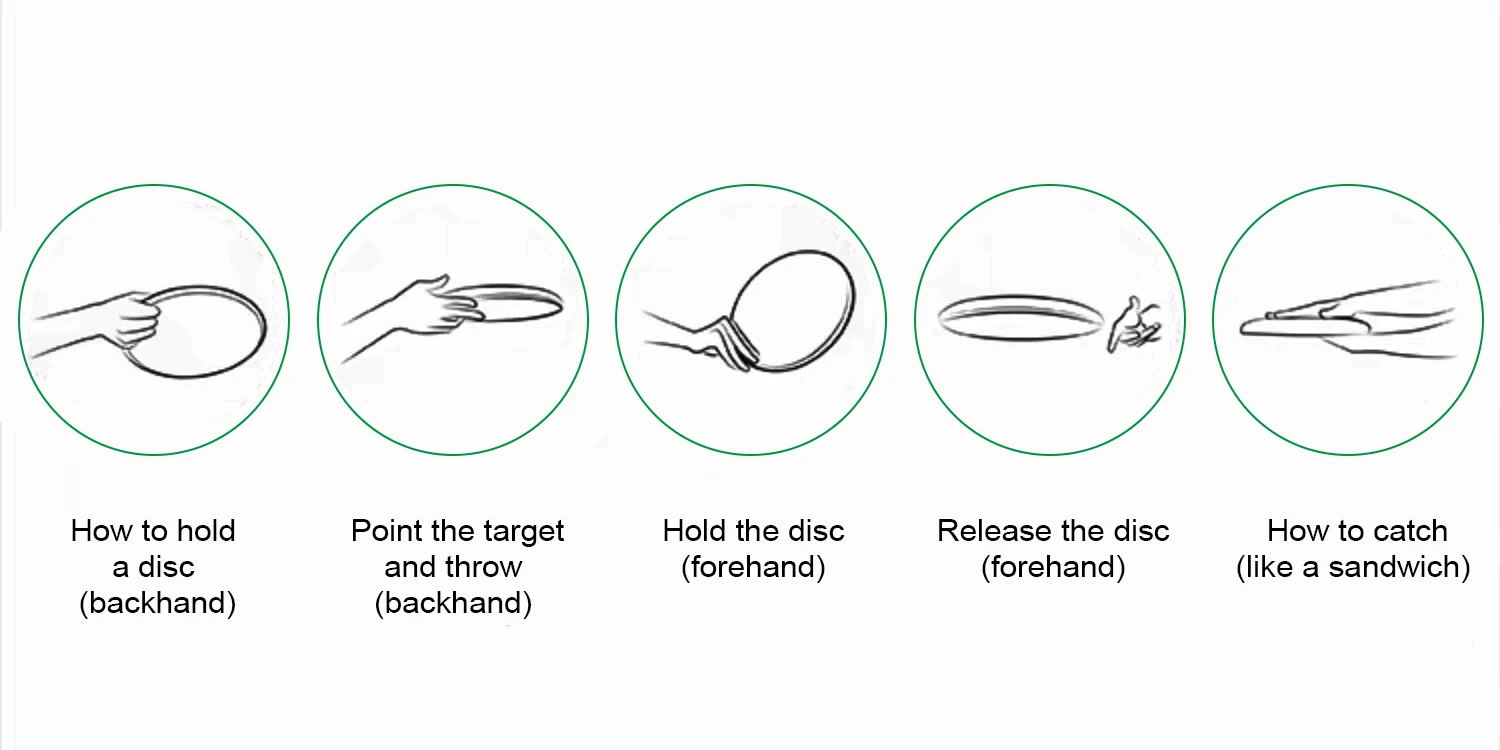 How to hold a disc (backhand)

Point the target and throw (backhand)

Hold the disc (forehand)

Release the disc (forehand)

How to catch (like a sandwich)