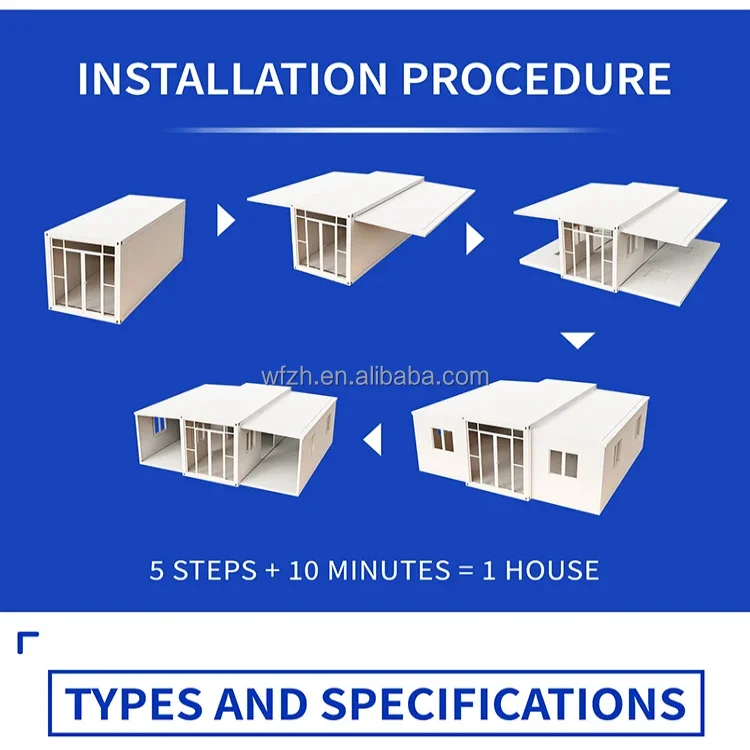 INSTALLATION PROCEDURE

wfzh.en.alibaba.com

5 STEPS + 10 MINUTES = 1 HOUSE

TYPES AND SPECIFICATIONS