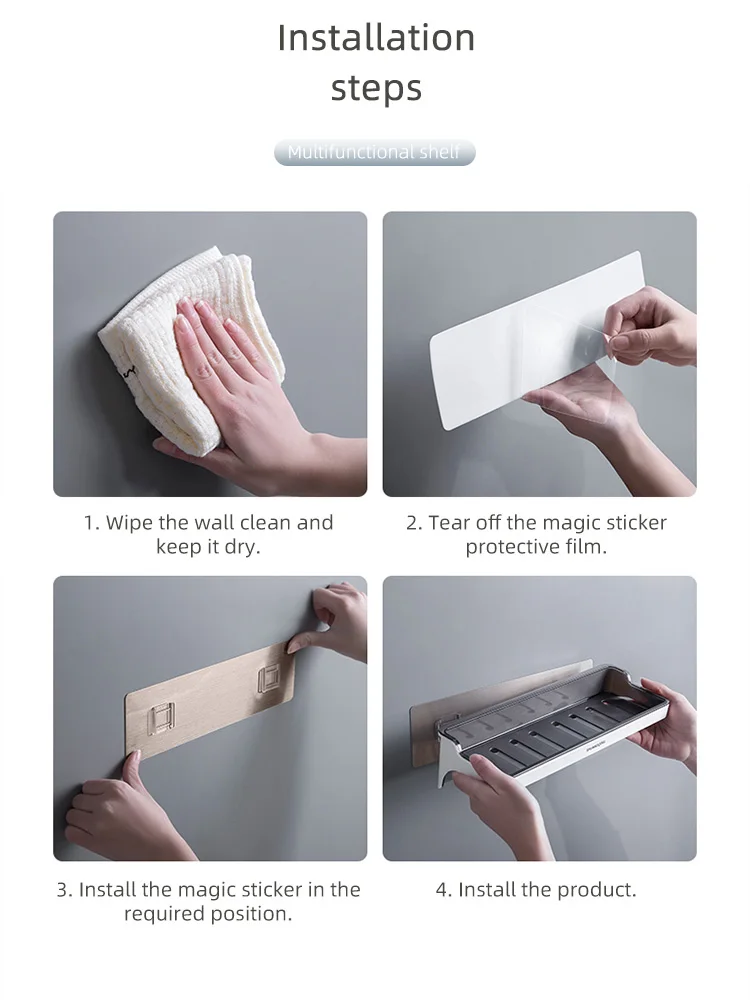 Installation steps

Multifunctional shelf

1. Wipe the wall clean and keep it dry.

2. Tear off the magic sticker protective film.

3. Install the magic sticker in the required position.

4. Install the product.