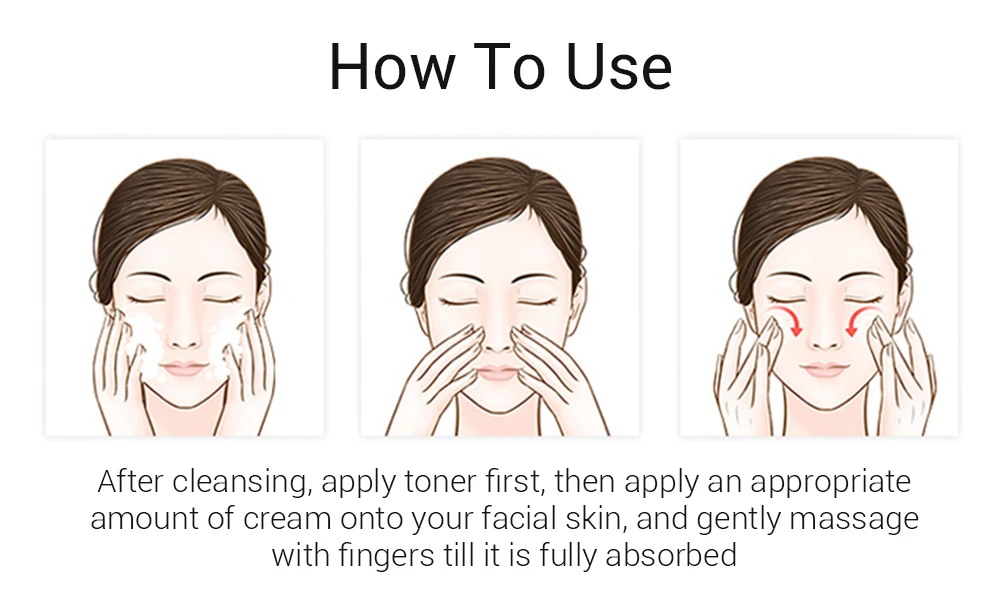 How To Use

After cleansing, apply toner first, then apply an appropriate amount of cream onto your facial skin, and gently massage with fingers till it is fully absorbed