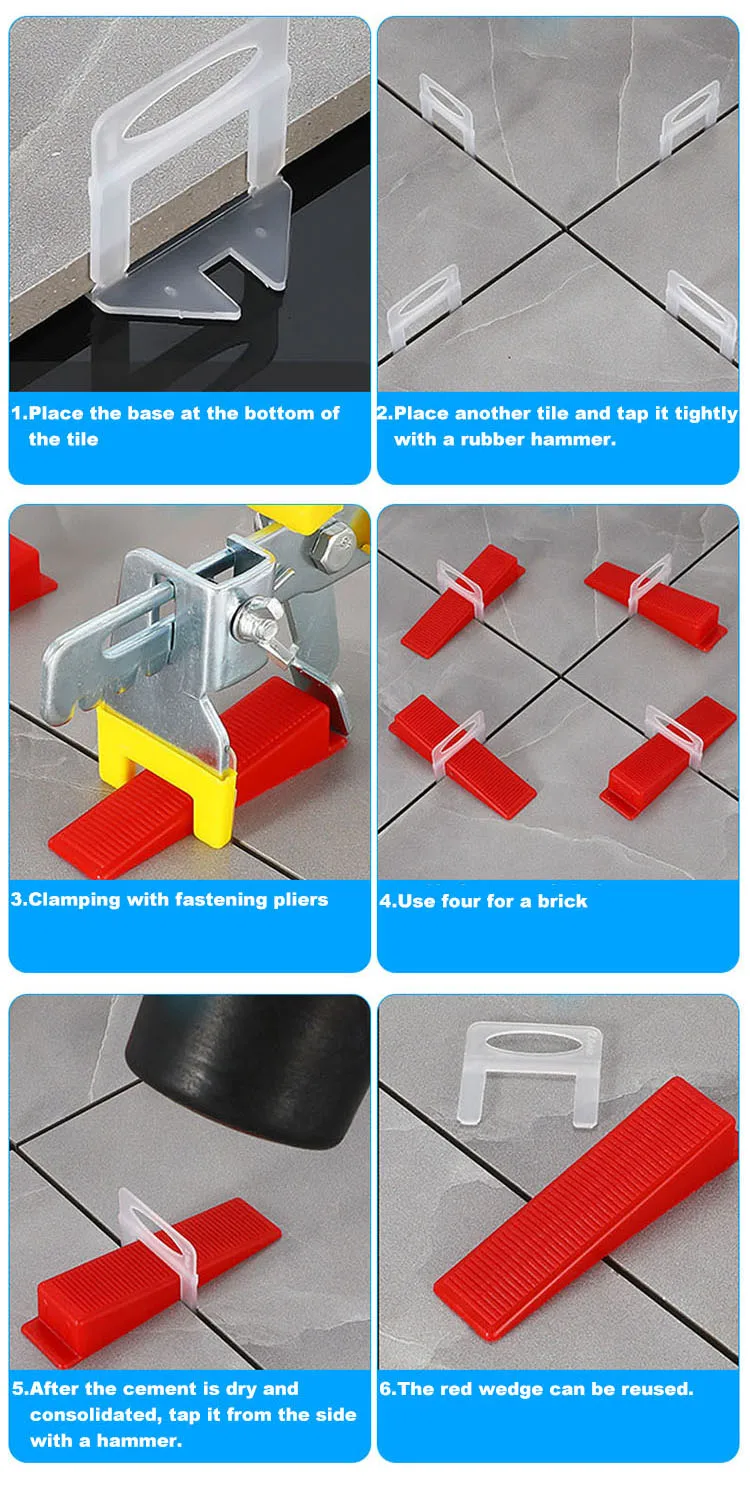 1.Place the base at the bottom of the tile

2.Place another tile and tap it tightly with a rubber hammer.

3.Clamping with fastening pliers

4.Use four for a brick

5.After the cement is dry and consolidated, tap it from the side with a hammer.

6.The red wedge can be reused.