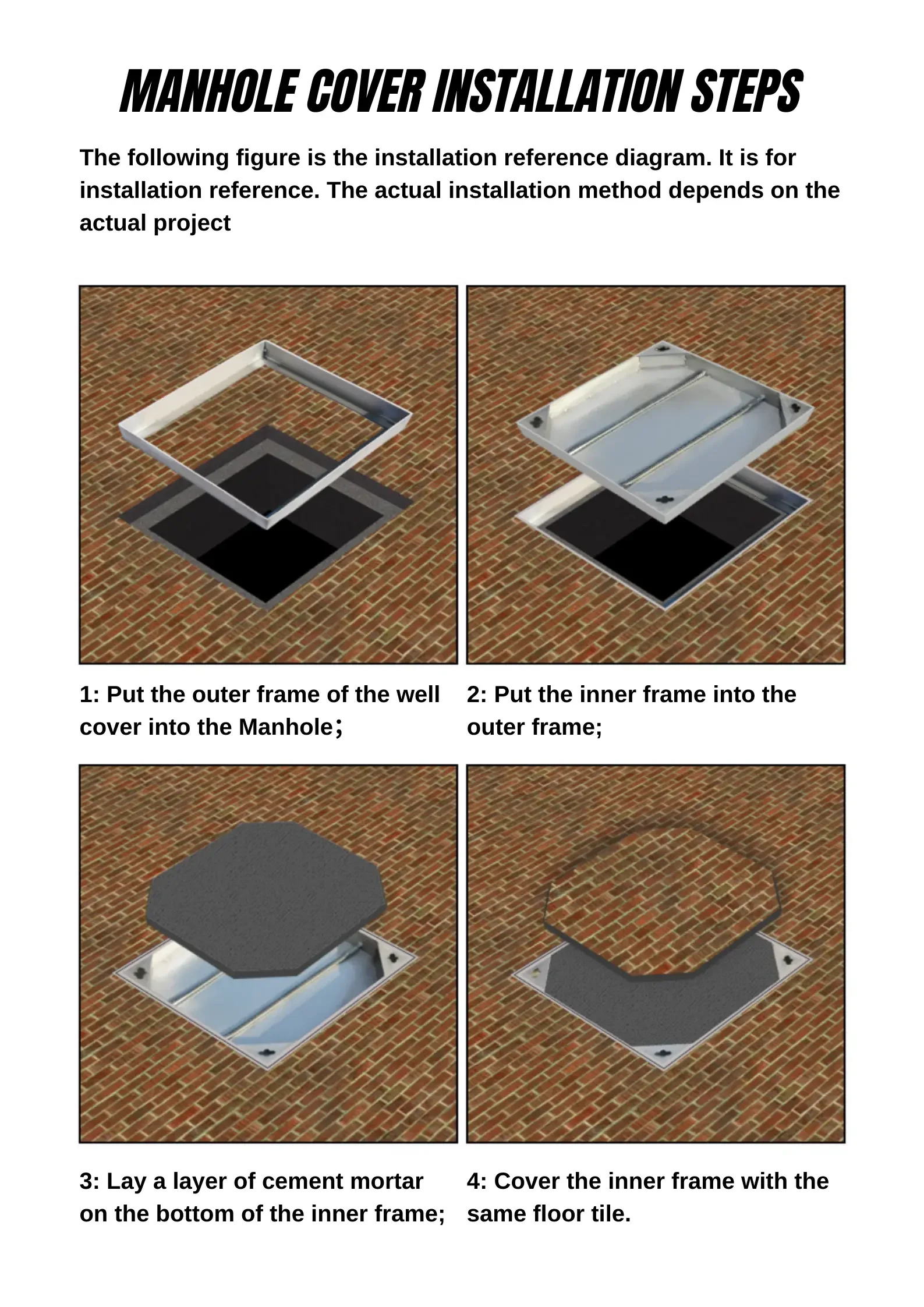 MANHOLE COVER INSTALLATION STEPS

The following figure is the installation reference diagram. It is for installation reference. The actual installation method depends on the actual project

1: Put the outer frame of the well cover into the Manhole；

2: Put the inner frame into the outer frame;

3: Lay a layer of cement mortar on the bottom of the inner frame;

4: Cover the inner frame with the same floor tile.