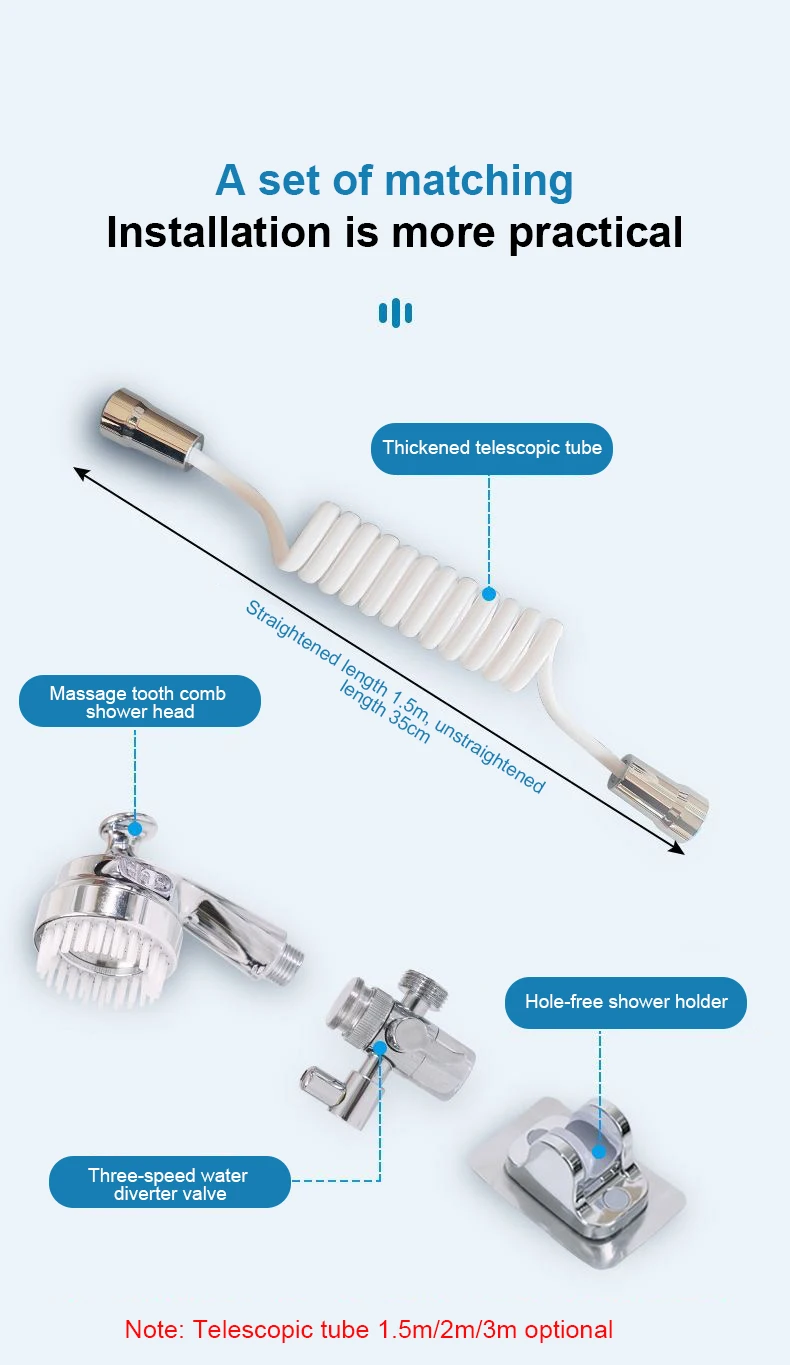 A set of matching
Installation is more practical

Thickened telescopic tube

Straightened length 1.5m, unstraightened length 35cm

Massage tooth comb shower head

Hole-free shower holder

Three-speed water diverter valve

Note: Telescopic tube 1.5m/2m/3m optional