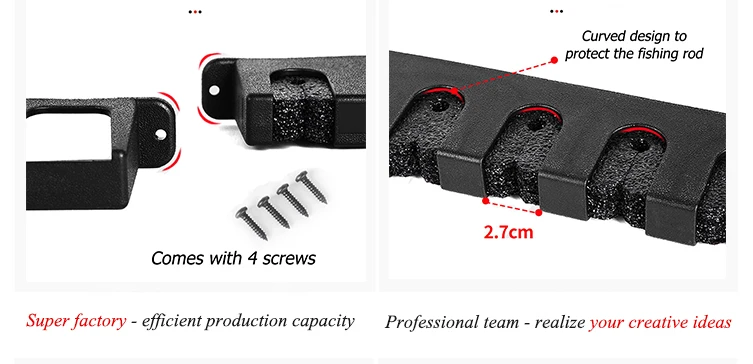 Comes with 4 screws

Super factory - efficient production capacity

Curved design to protect the fishing rod

2.7cm

Professional team - realize your creative ideas