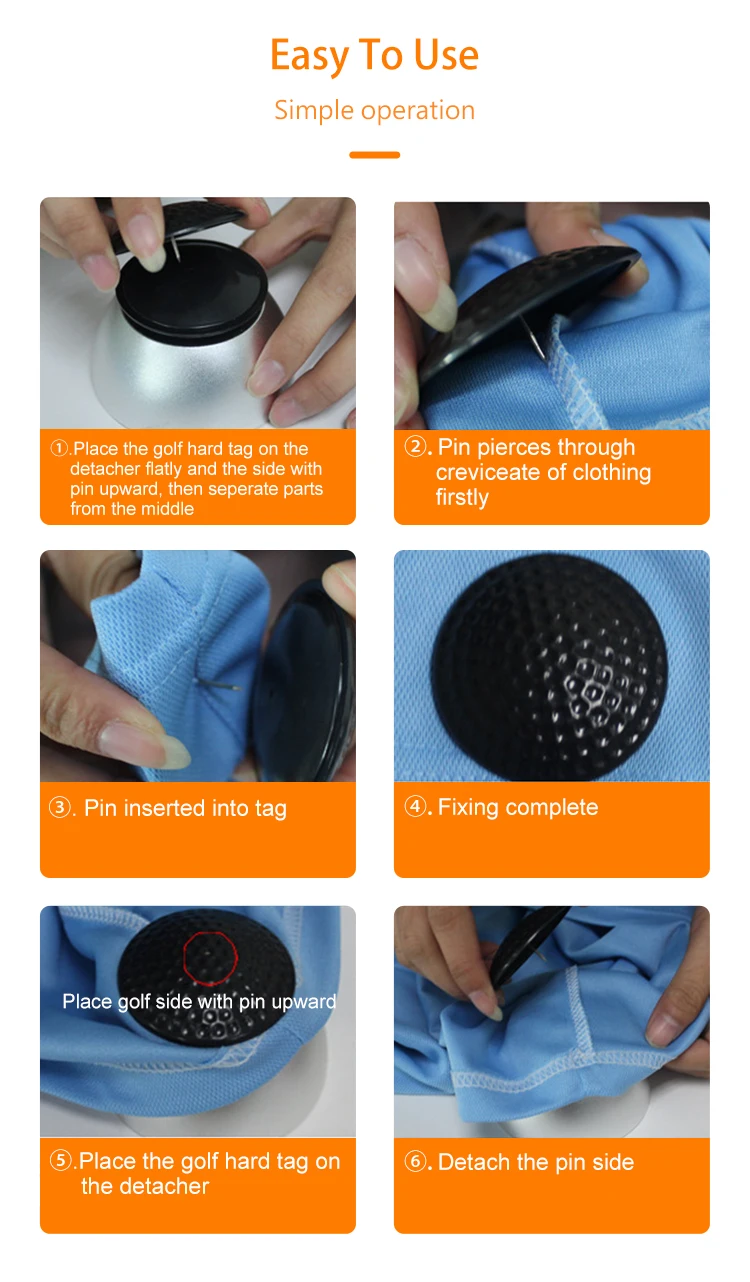 Easy To Use

Simple operation

①.Place the golf hard tag on the detacher flatly and the side with pin upward, then seperate parts from the middle

②. Pin pierces through creviceate of clothing firstly

③. Pin inserted into tag

④. Fixing complete

Place golf side with pin upward

⑤.Place the golf hard tag on the detacher

⑥. Detach the pin side