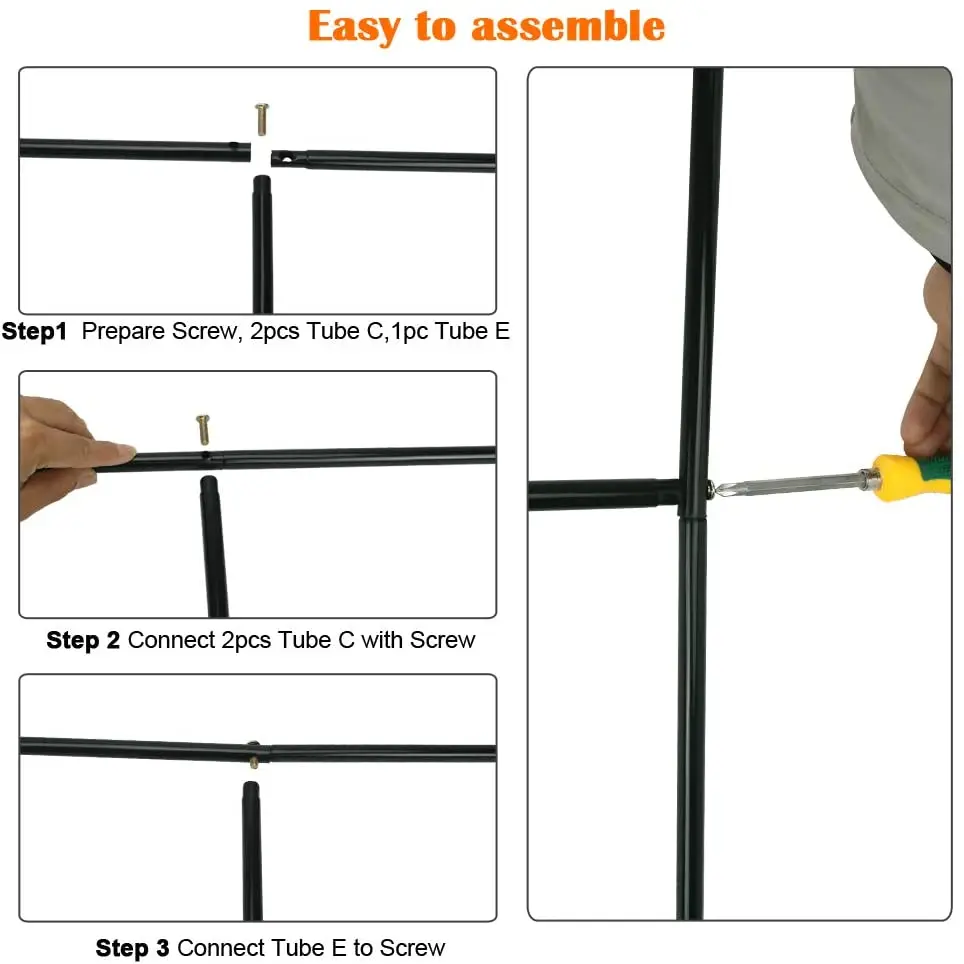 Easy to assemble

Step1 Prepare Screw, 2pcs Tube C,1pc Tube E

Step 2 Connect 2pcs Tube C with Screw

Step 3 Connect Tube E to Screw