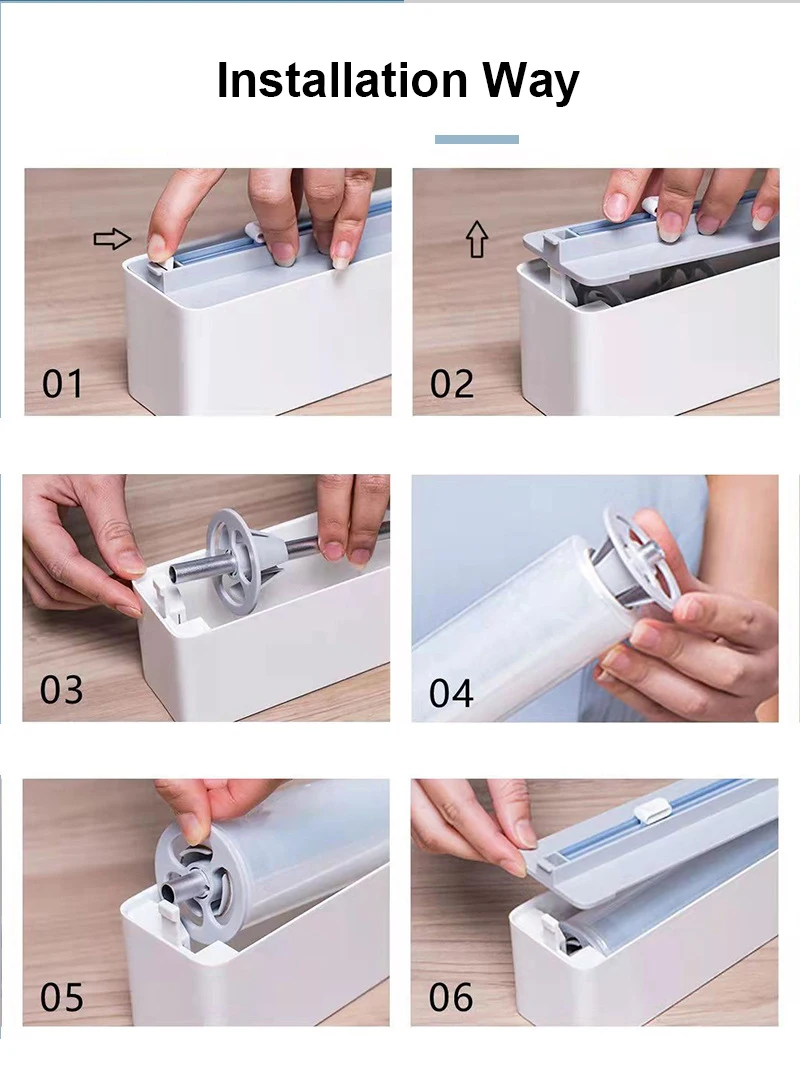 Installation Way

01

02

03

04

05

06