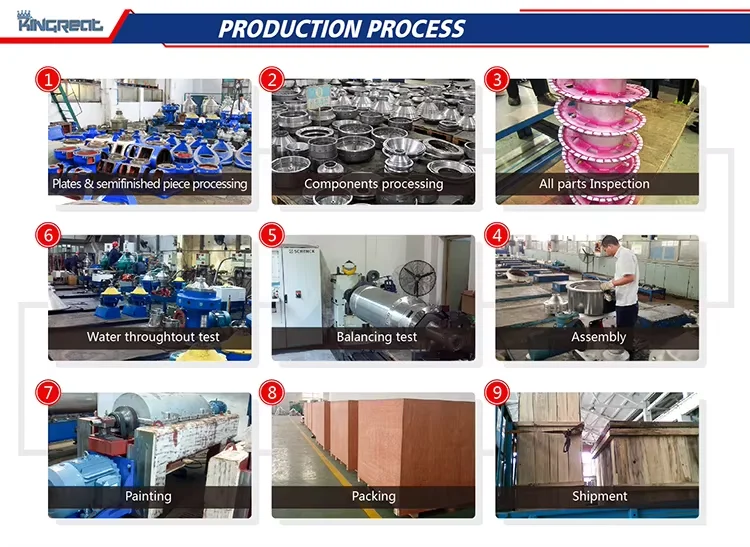 KINGREAT

PRODUCTION PROCESS

1
Plates & semifinished piece processing

2
Components processing

3
All parts Inspection

6
Water throughtout test

5
Balancing test

4
Assembly

7
Painting

8
Packing

9
Shipment