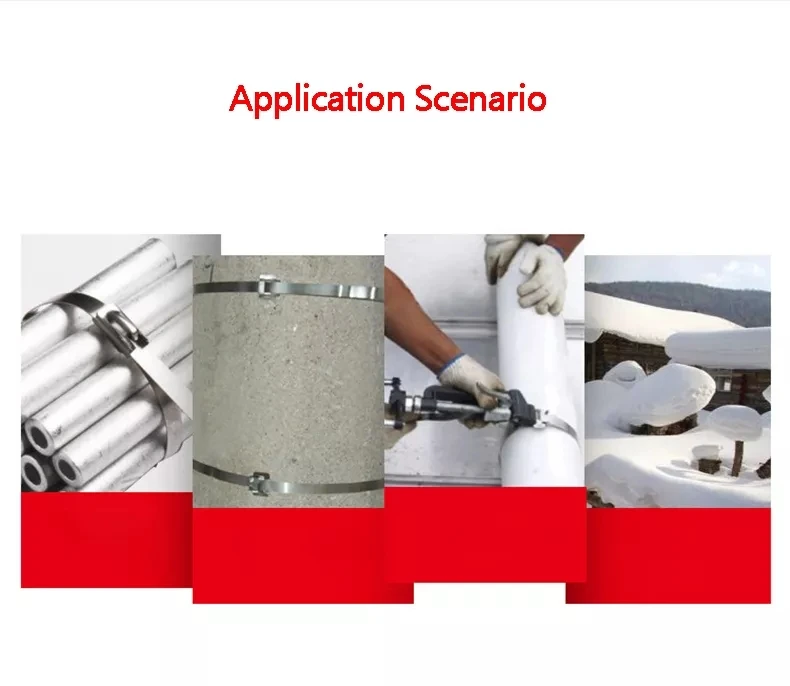 Application Scenario