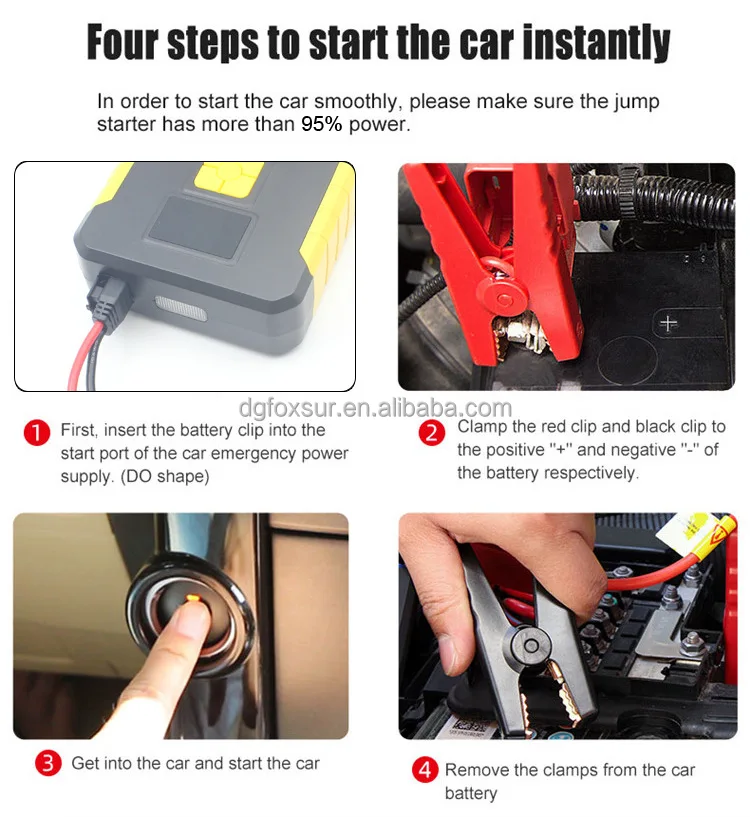 Four steps to start the car instantly

In order to start the car smoothly, please make sure the jump starter has more than 95% power.

+

dgfoxsur.en.alibaba.com

1 First, insert the battery clip into the start port of the car emergency power supply. (DO shape)

2 Clamp the red clip and black clip to the positive "+" and negative "-" of the battery respectively.

3 Get into the car and start the car

4 Remove the clamps from the car battery